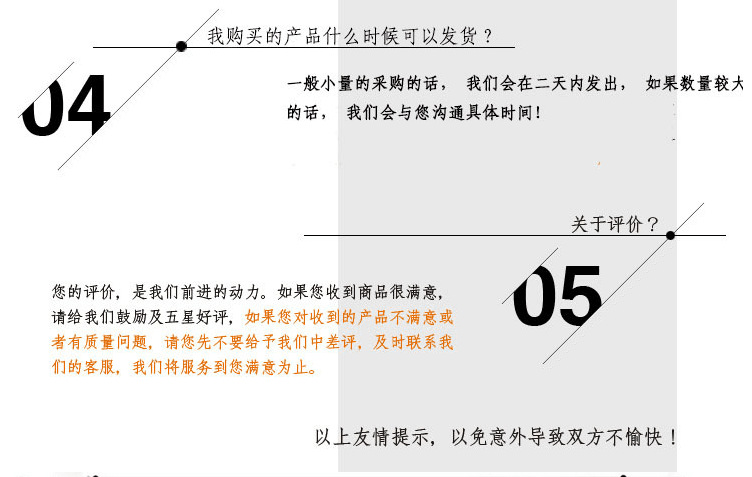 我购买的产品什么时候可以发货？

04

一般小量的采购的话，我们会在二天内发出，如果数量较大的话，我们会与您沟通具体时间！

关于评价？

05

您的评价，是我们前进的动力。如果您收到商品很满意，请给我们鼓励及五星好评，如果您对收到的产品不满意或者有质量问题，请您先不要给予我们中差评，及时联系我们的客服，我们将服务到您满意为止。

以上友情提示，以免意外导致双方不愉快！