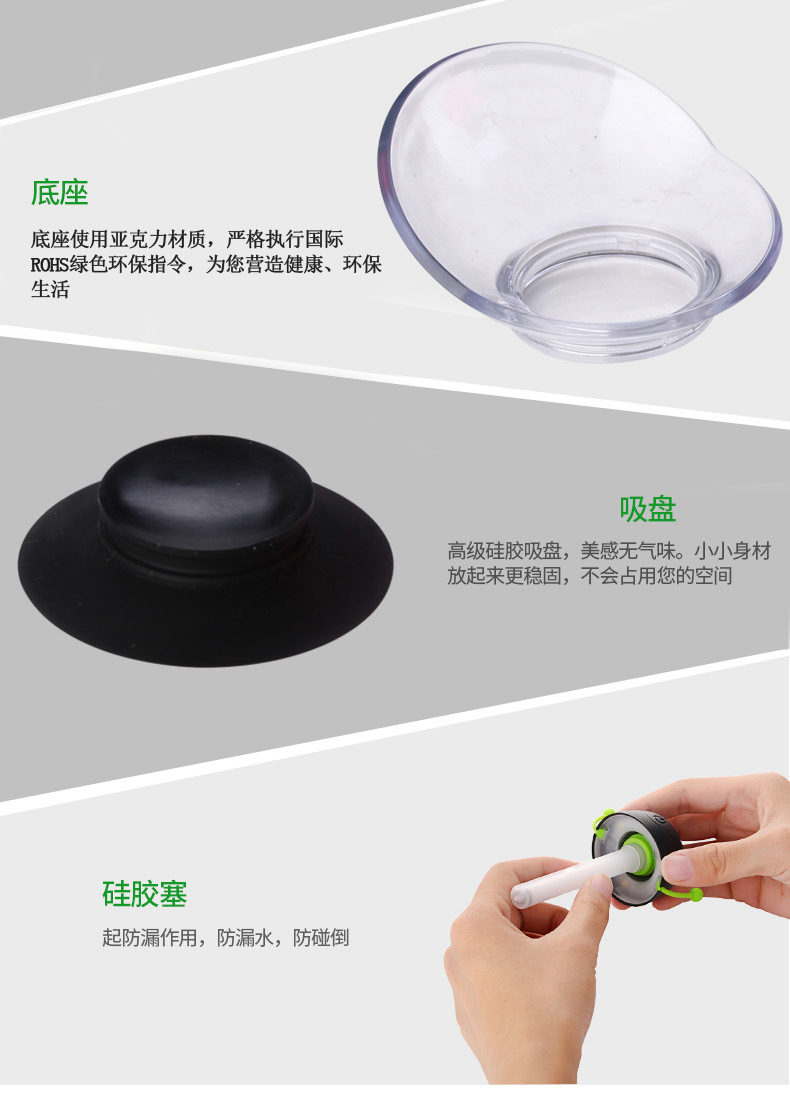 底座

底座使用亚克力材质，严格执行国际ROHS绿色环保指令，为您营造健康、环保生活

吸盘

高级硅胶吸盘，美感无气味。小小身材放起来更稳固，不会占用您的空间

硅胶塞

起防漏作用，防漏水，防碰倒