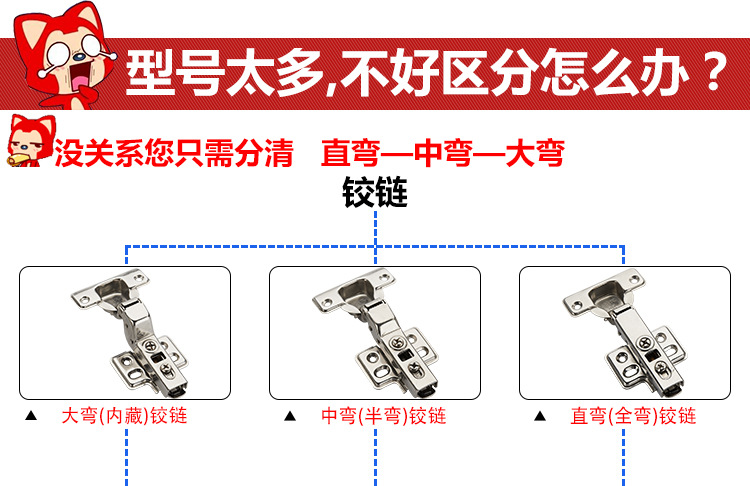 型号太多,不好区分怎么办？

没关系您只需分清　直弯—中弯—大弯

铰链

▲ 大弯(内藏)铰链

▲ 中弯(半弯)铰链

▲ 直弯(全弯)铰链