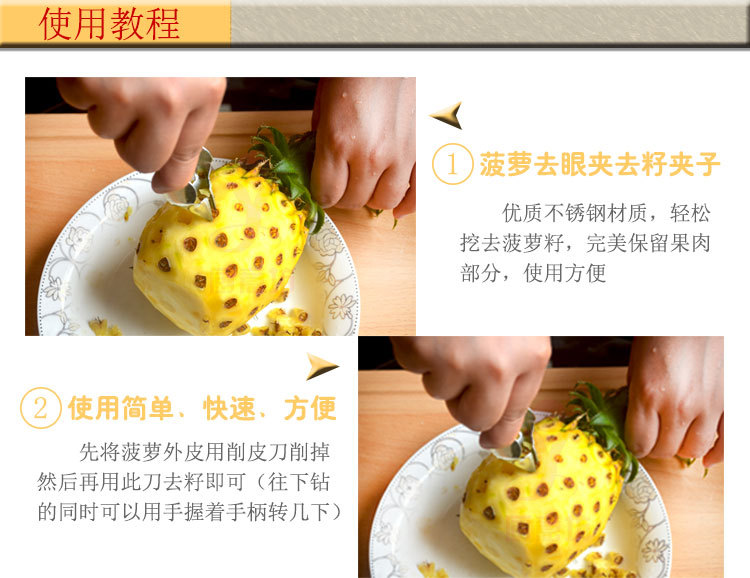 使用教程

1 菠萝去眼夹去籽夹子

优质不锈钢材质，轻松挖去菠萝籽，完美保留果肉部分，使用方便

2 使用简单、快速、方便

先将菠萝外皮用削皮刀削掉然后再用此刀去籽即可（往下钻的同时可以用手握着手柄转几下）