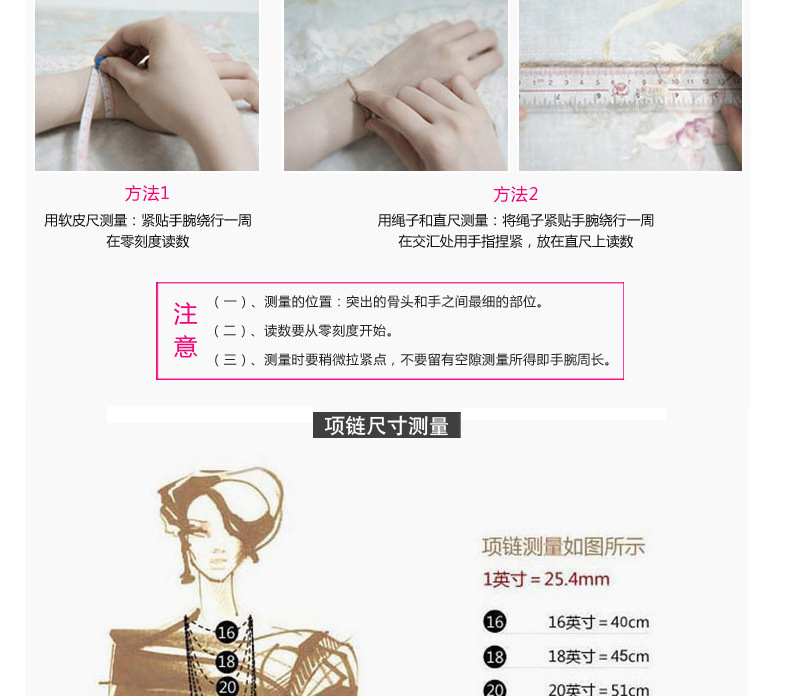 方法1
用软皮尺测量：紧贴手腕绕行一周
在零刻度读数

方法2
用绳子和直尺测量：将绳子紧贴手腕绕行一周
在交汇处用手指捏紧，放在直尺上读数

注意
（一）、测量的位置：突出的骨头和手之间最细的部位。
（二）、读数要从零刻度开始。
（三）、测量时要稍微拉紧点，不要留有空隙测量所得即手腕周长。

项链尺寸测量

16
18
20

项链测量如图所示
1英寸 = 25.4mm
16 16英寸 = 40cm
18 18英寸 = 45cm
20 20英寸 = 51cm