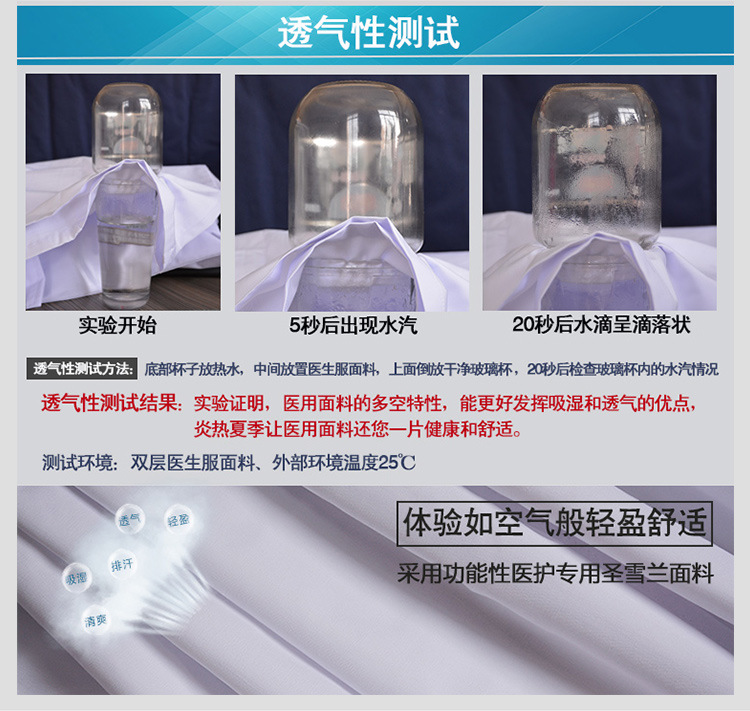 透气性测试

实验开始

5秒后出现水汽

20秒后水滴呈滴落状

透气性测试方法: 底部杯子放热水，中间放置医生服面料，上面倒放干净玻璃杯，20秒后检查玻璃杯内的水汽情况

透气性测试结果：实验证明，医用面料的多空特性，能更好发挥吸湿和透气的优点，炎热夏季让医用面料还您一片健康和舒适。

测试环境：双层医生服面料、外部环境温度25℃

透气
轻盈
排汗
吸湿
清爽

体验如空气般轻盈舒适

采用功能性医护专用圣雪兰面料