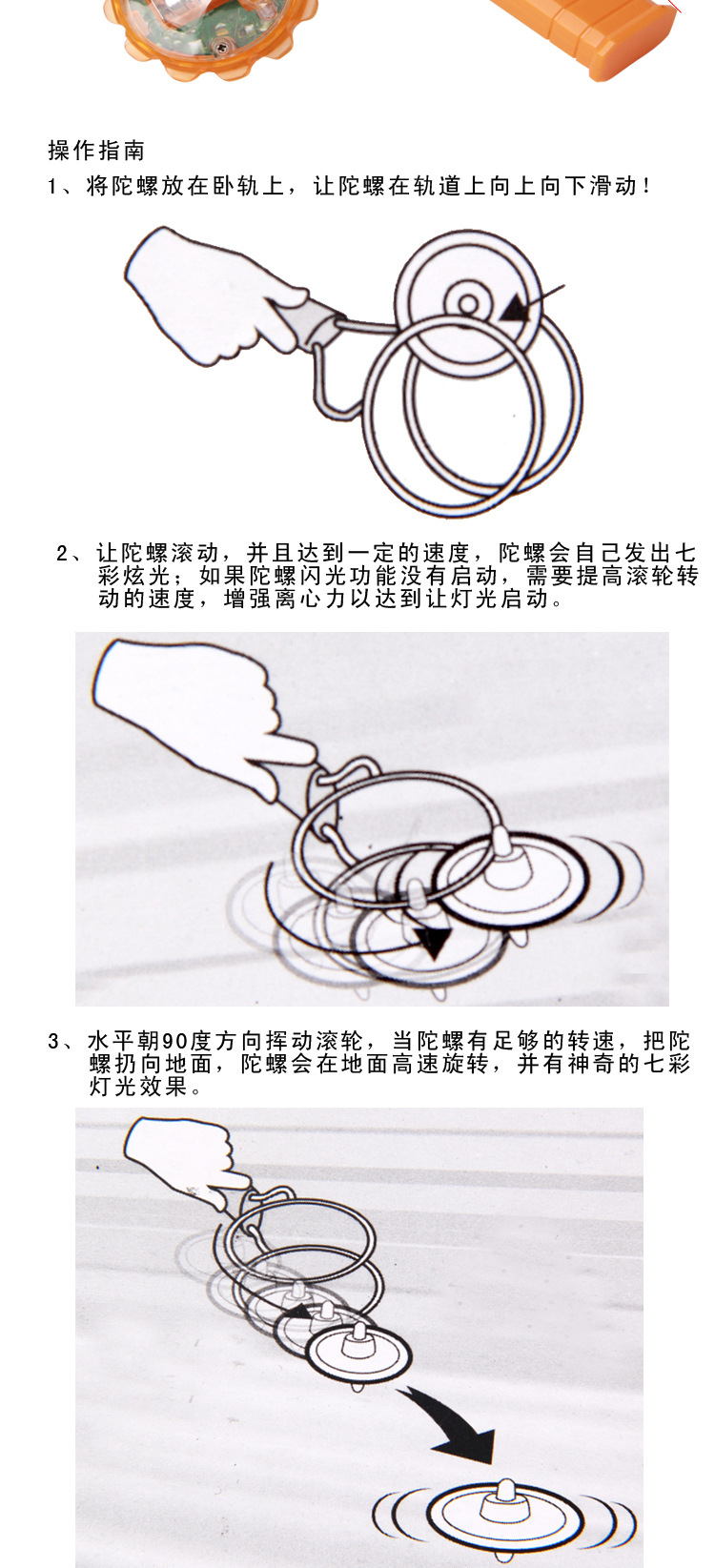 操作指南

1、将陀螺放在卧轨上，让陀螺在轨道上向上向下滑动！

2、让陀螺滚动，并且达到一定的速度，陀螺会自己发出七彩炫光；如果陀螺闪光功能没有启动，需要提高滚轮转动的速度，增强离心力以达到让灯光启动。

3、水平朝90度方向挥动滚轮，当陀螺有足够的转速，把陀螺扔向地面，陀螺会在地面高速旋转，并有神奇的七彩灯光效果。