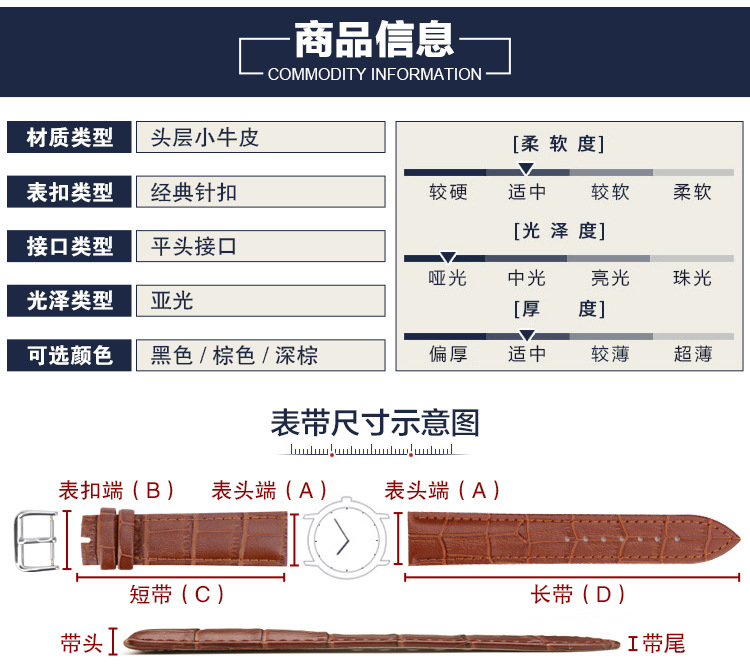 商品信息
COMMODITY INFORMATION

| 材质类型 | 头层小牛皮 |
|---|---|
| 表扣类型 | 经典针扣 |
| 接口类型 | 平头接口 |
| 光泽类型 | 亚光 |
| 可选颜色 | 黑色 / 棕色 / 深棕 |

[柔 软 度]
较硬 适中 较软 柔软

[光 泽 度]
哑光 中光 亮光 珠光

[厚 度]
偏厚 适中 较薄 超薄

表带尺寸示意图

表扣端（B） 表头端（A） 表头端（A）

短带（C） 长带（D）

带头 带尾