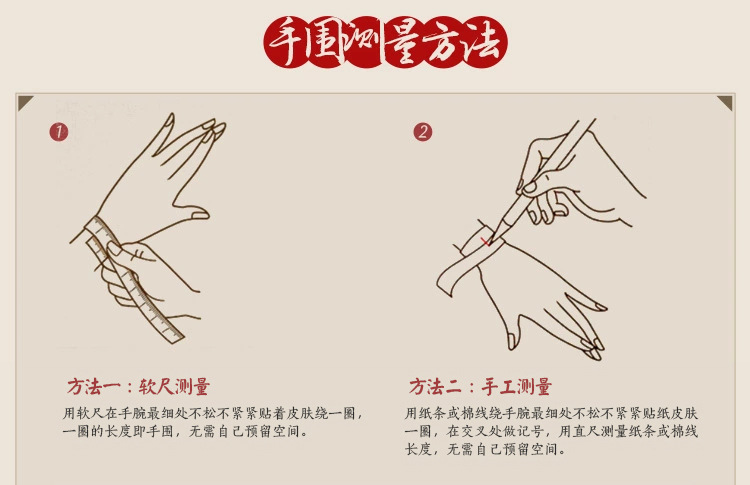 手围测量方法

1

方法一：软尺测量

用软尺在手腕最细处不松不紧紧贴着皮肤绕一圈，一圈的长度即手围，无需自己预留空间。

2

方法二：手工测量

用纸条或棉线绕手腕最细处不松不紧紧贴纸皮肤一圈，在交叉处做记号，用直尺测量纸条或棉线长度，无需自己预留空间。