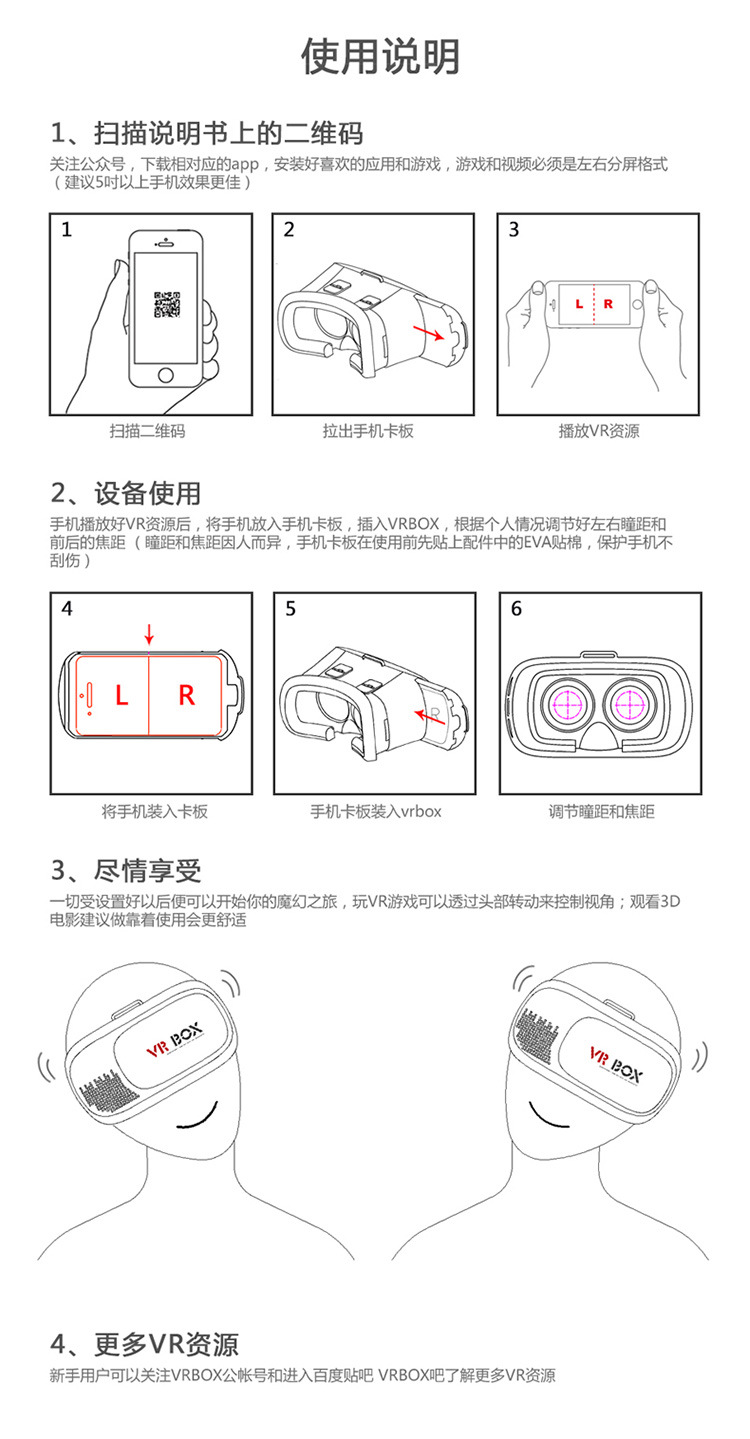 使用说明

1、扫描说明书上的二维码

关注公众号，下载相对应的app，安装好喜欢的应用和游戏，游戏和视频必须是左右分屏格式（建议5吋以上手机效果更佳）

1

扫描二维码

2

拉出手机卡板

3

L R

播放VR资源

2、设备使用

手机播放好VR资源后，将手机放入手机卡板，插入VRBOX，根据个人情况调节好左右瞳距和前后的焦距（瞳距和焦距因人而异，手机卡板在使用前先贴上配件中的EVA贴棉，保护手机不刮伤）

4

L R

将手机装入卡板

5

手机卡板装入vrbox

6

调节瞳距和焦距

3、尽情享受

一切受设置好以后便可以开始你的魔幻之旅，玩VR游戏可以透过头部转动来控制视角；观看3D电影建议做靠着使用会更舒适

VR BOX

VR BOX

4、更多VR资源

新手用户可以关注VRBOX公帐号和进入百度贴吧 VRBOX吧了解更多VR资源