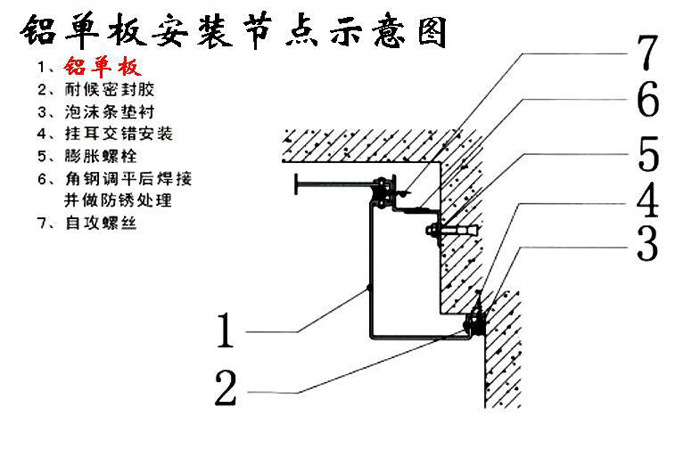 铝单板安装节点示意图

1、铝单板
2、耐候密封胶
3、泡沫条垫衬
4、挂耳交错安装
5、膨胀螺栓
6、角钢调平后焊接并做防锈处理
7、自攻螺丝

7
6
5
4
3
1
2