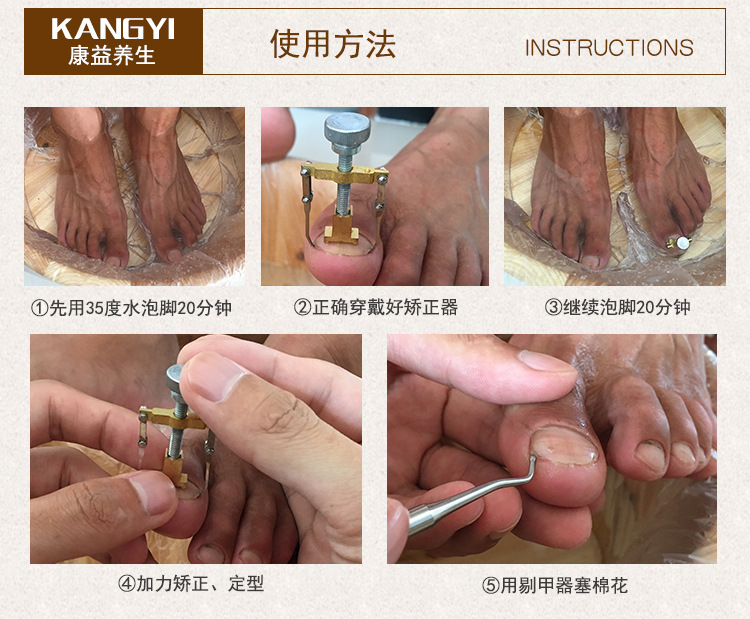 KANGYI
康益养生

使用方法

INSTRUCTIONS

①先用35度水泡脚20分钟

②正确穿戴好矫正器

③继续泡脚20分钟

④加力矫正、定型

⑤用剔甲器塞棉花