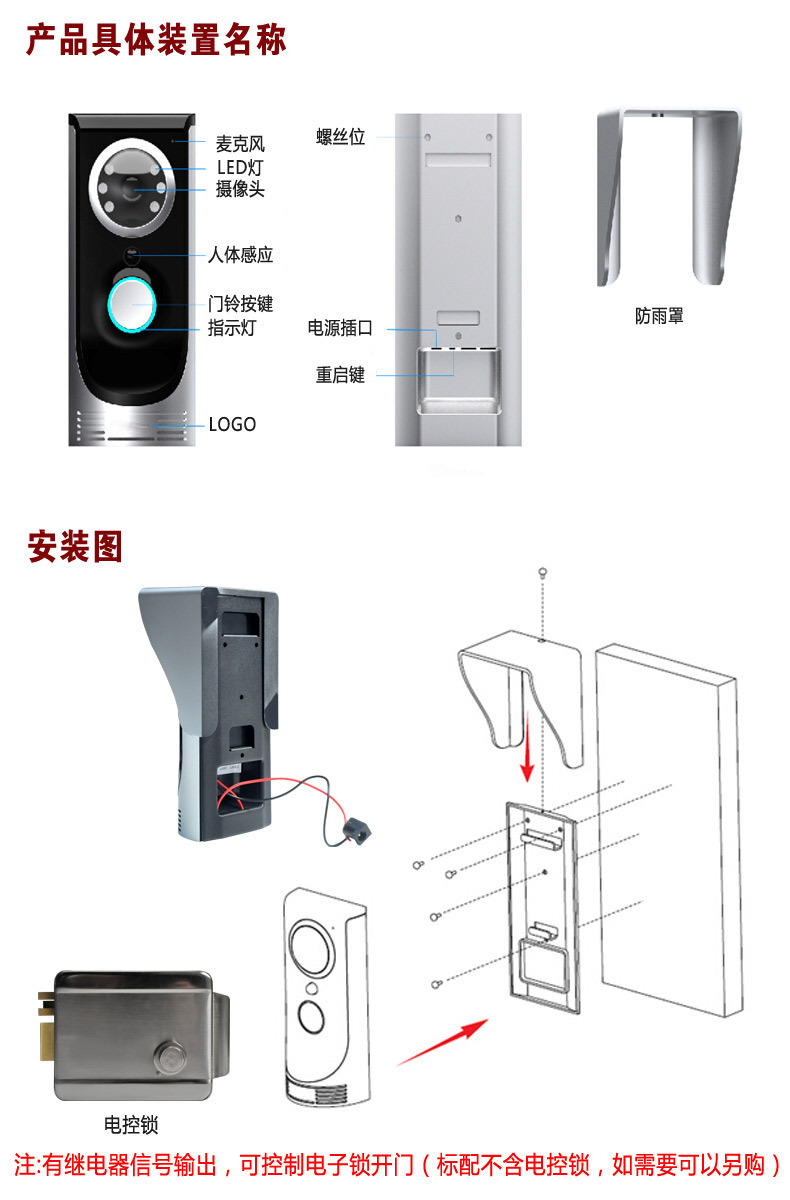 产品具体装置名称

麦克风
LED灯
摄像头
人体感应
门铃按键
指示灯
LOGO

螺丝位
电源插口
重启键

防雨罩

安装图

电控锁

注:有继电器信号输出，可控制电子锁开门（标配不含电控锁，如需要可以另购）