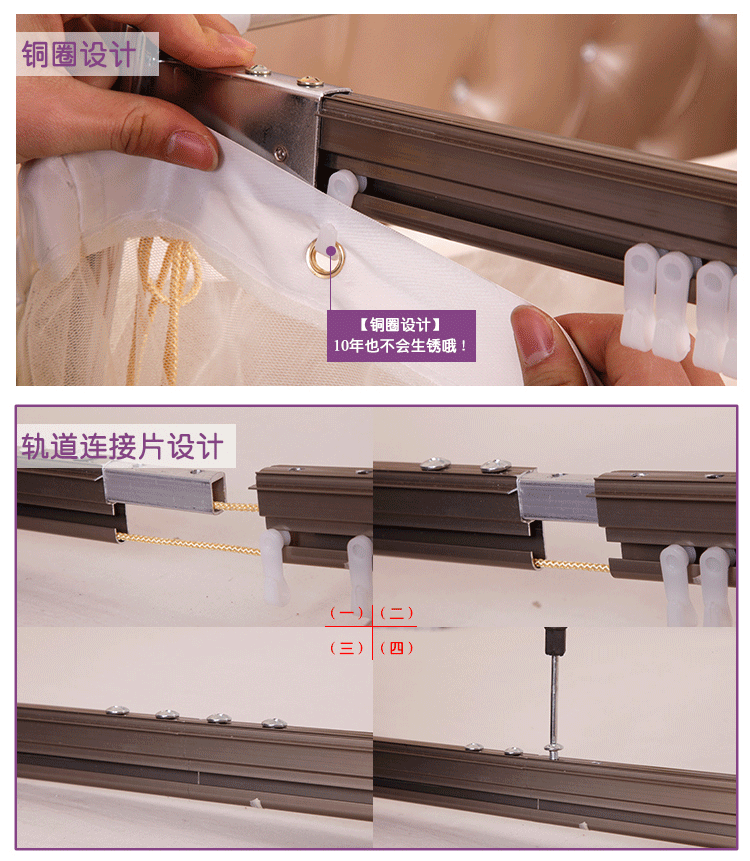 铜圈设计

【铜圈设计】
10年也不会生锈哦！

轨道连接片设计

（一）（二）
（三）（四）