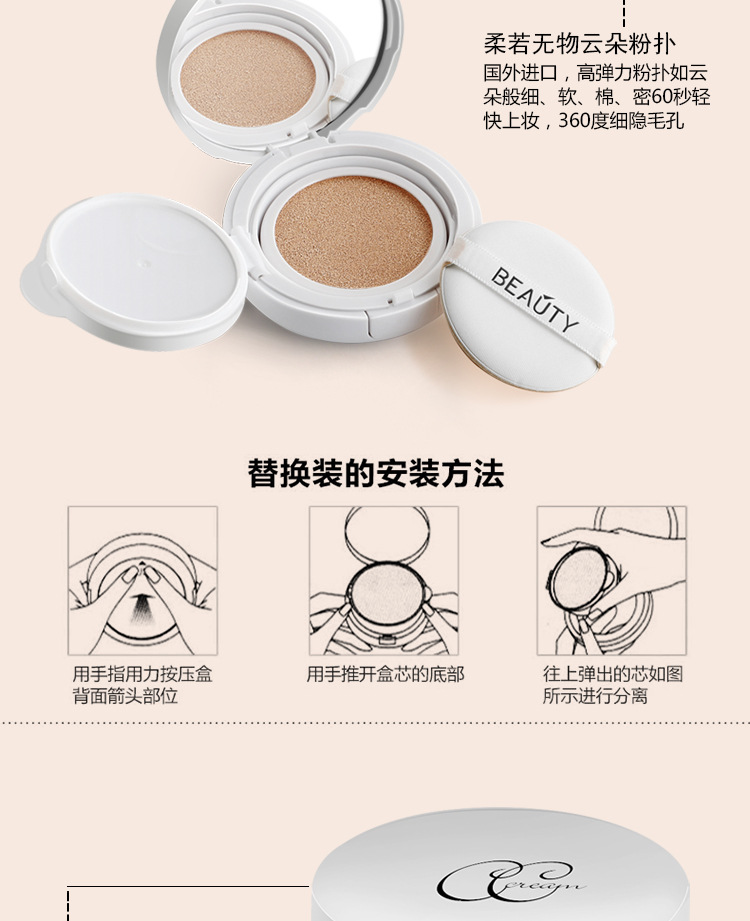 柔若无物云朵粉扑
国外进口，高弹力粉扑如云朵般细、软、棉、密60秒轻快上妆，360度细隐毛孔

BEAUTY

替换装的安装方法

用手指用力按压盒背面箭头部位

用手推开盒芯的底部

往上弹出的芯如图所示进行分离

CCream