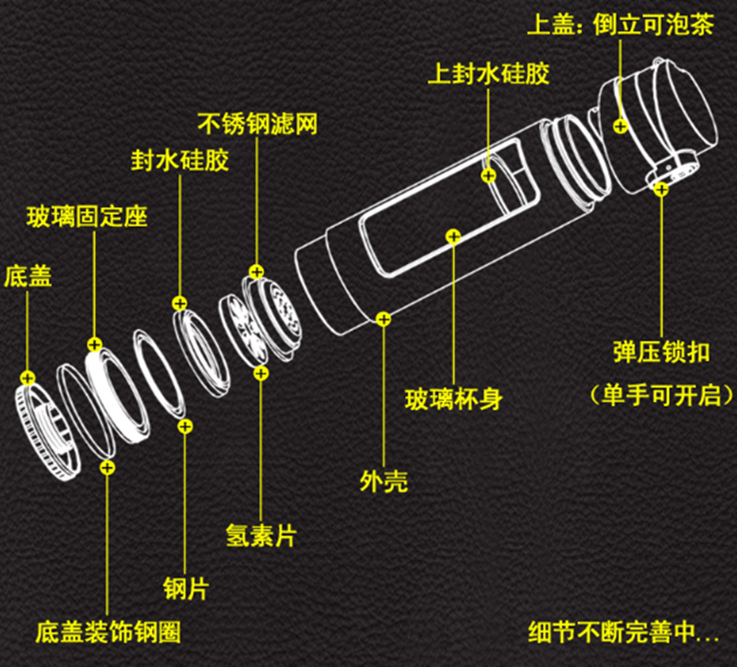 上盖：倒立可泡茶

上封水硅胶

不锈钢滤网

封水硅胶

玻璃固定座

底盖

弹压锁扣

（单手可开启）

玻璃杯身

外壳

氢素片

钢片

底盖装饰钢圈

细节不断完善中...