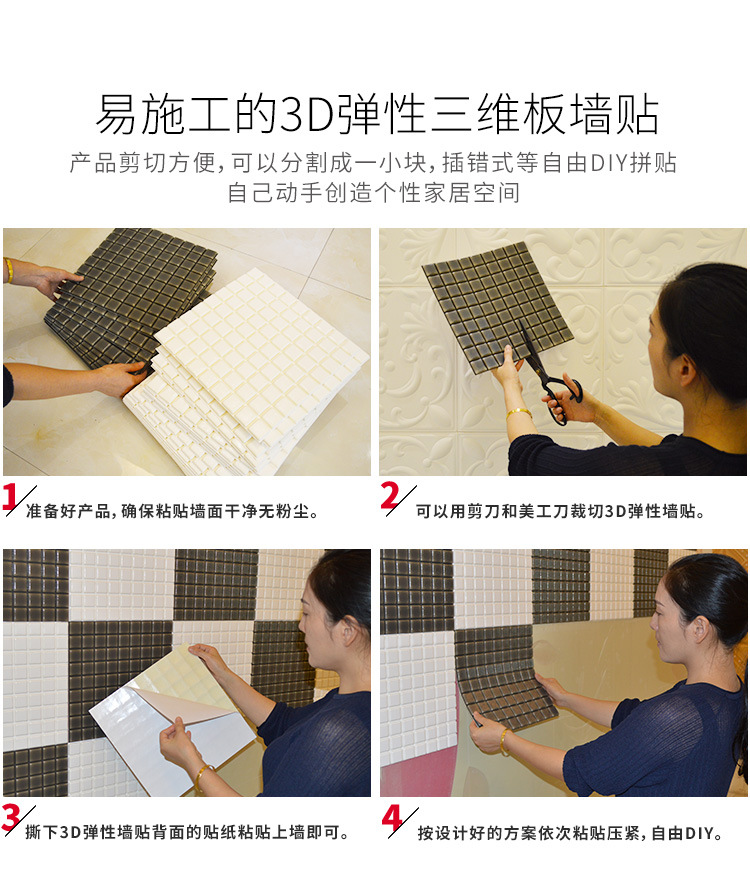 易施工的3D弹性三维板墙贴

产品剪切方便，可以分割成一小块，插错式等自由DIY拼贴
自己动手创造个性家居空间

1 准备好产品，确保粘贴墙面干净无粉尘。

2 可以用剪刀和美工刀裁切3D弹性墙贴。

3 撕下3D弹性墙贴背面的贴纸粘贴上墙即可。

4 按设计好的方案依次粘贴压紧，自由DIY。