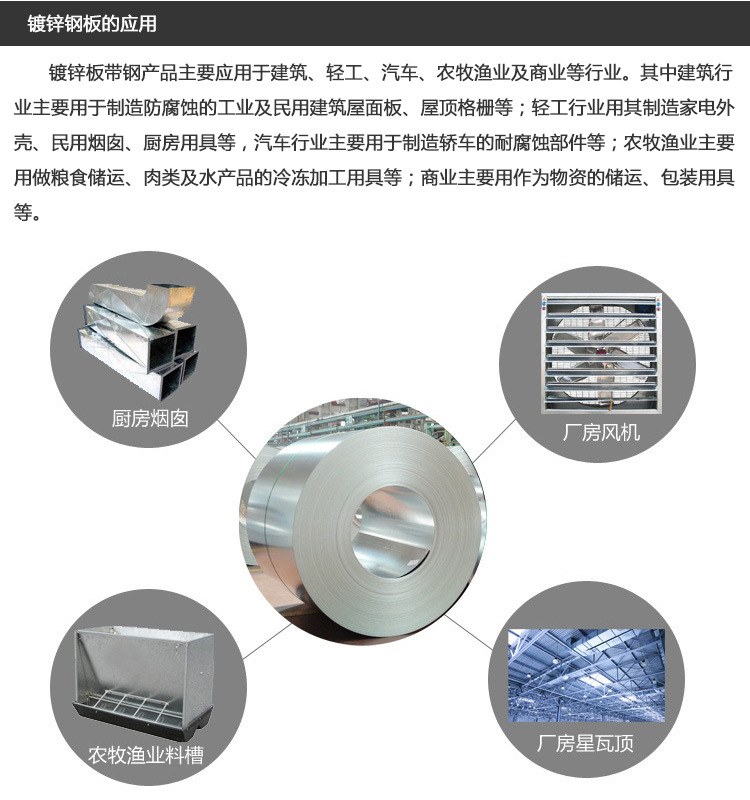 镀锌钢板的应用

镀锌板带钢产品主要应用于建筑、轻工、汽车、农牧渔业及商业等行业。其中建筑行业主要用于制造防腐蚀的工业及民用建筑屋面板、屋顶格栅等；轻工行业用其制造家电外壳、民用烟囱、厨房用具等，汽车行业主要用于制造轿车的耐腐蚀部件等；农牧渔业主要用做粮食储运、肉类及水产品的冷冻加工用具等；商业主要用作为物资的储运、包装用具等。

厨房烟囱

厂房风机

农牧渔业料槽

厂房星瓦顶