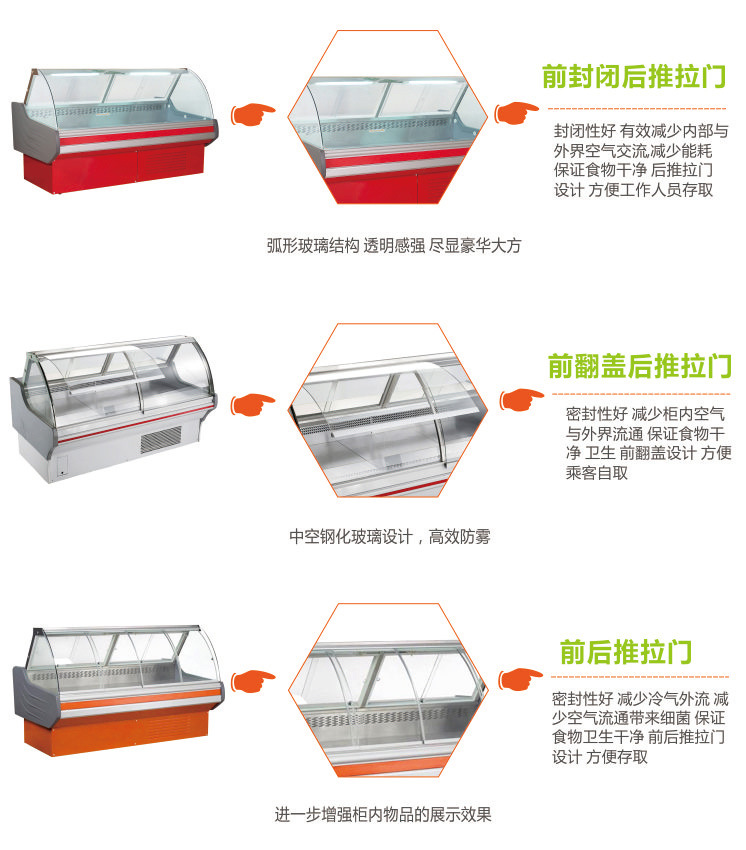 前封闭后推拉门

封闭性好 有效减少内部与外界空气交流,减少能耗 保证食物干净 后推拉门设计 方便工作人员存取

弧形玻璃结构 透明感强 尽显豪华大方

前翻盖后推拉门

密封性好 减少柜内空气与外界流通 保证食物干净 卫生 前翻盖设计 方便乘客自取

中空钢化玻璃设计，高效防雾

前后推拉门

密封性好 减少冷气外流 减少空气流通带来细菌 保证食物卫生干净 前后推拉门设计 方便存取

进一步增强柜内物品的展示效果