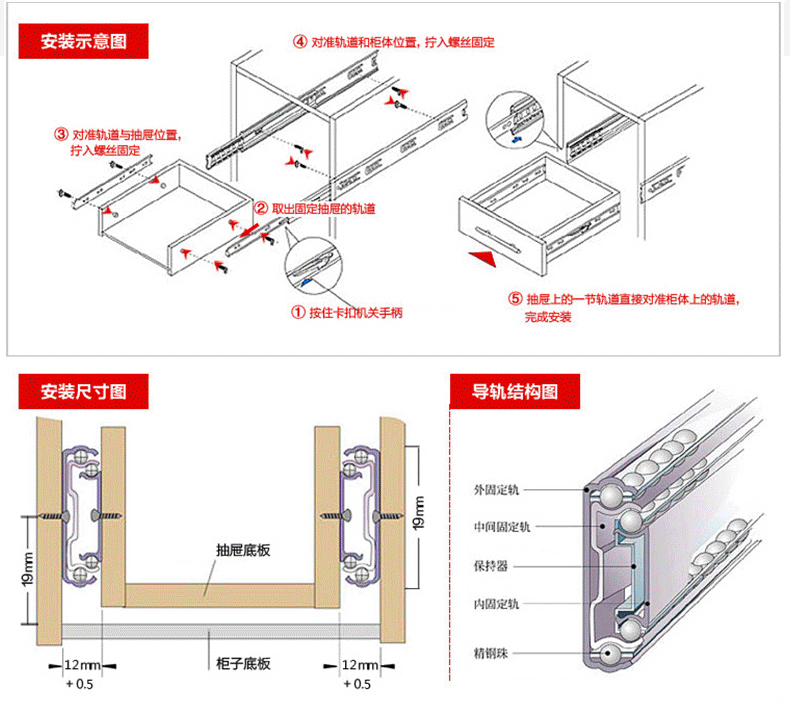 安装示意图

④ 对准轨道和柜体位置，拧入螺丝固定

③ 对准轨道与抽屉位置，拧入螺丝固定

② 取出固定抽屉的轨道

① 按住卡扣机关手柄

⑤ 抽屉上的一节轨道直接对准柜体上的轨道，完成安装

安装尺寸图

19mm

19mm

抽屉底板

柜子底板

12mm
+ 0.5

12mm
+ 0.5

导轨结构图

外固定轨

中间固定轨

保持器

内固定轨

精钢珠