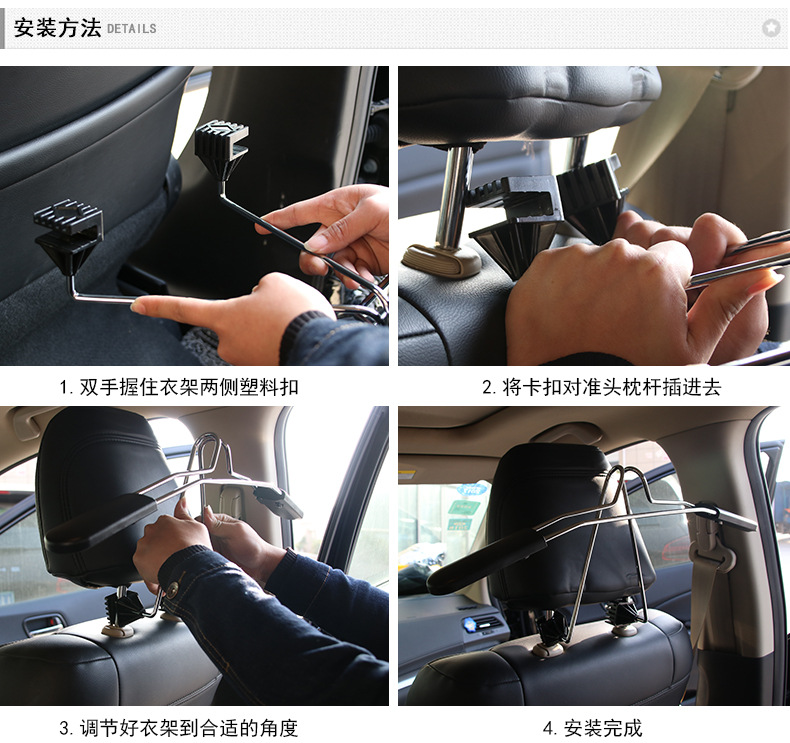 安装方法 DETAILS

1. 双手握住衣架两侧塑料扣

2. 将卡扣对准头枕杆插进去

3. 调节好衣架到合适的角度

4. 安装完成