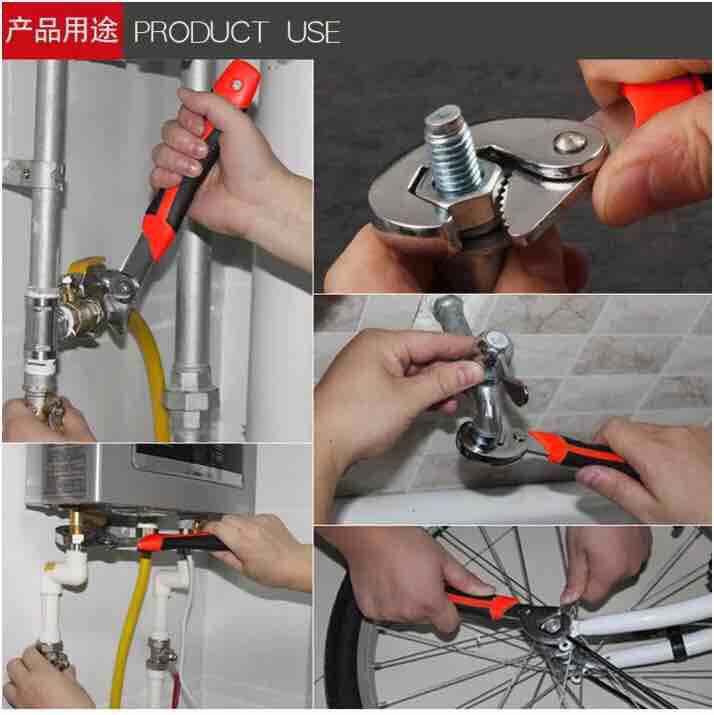 产品用途 PRODUCT USE