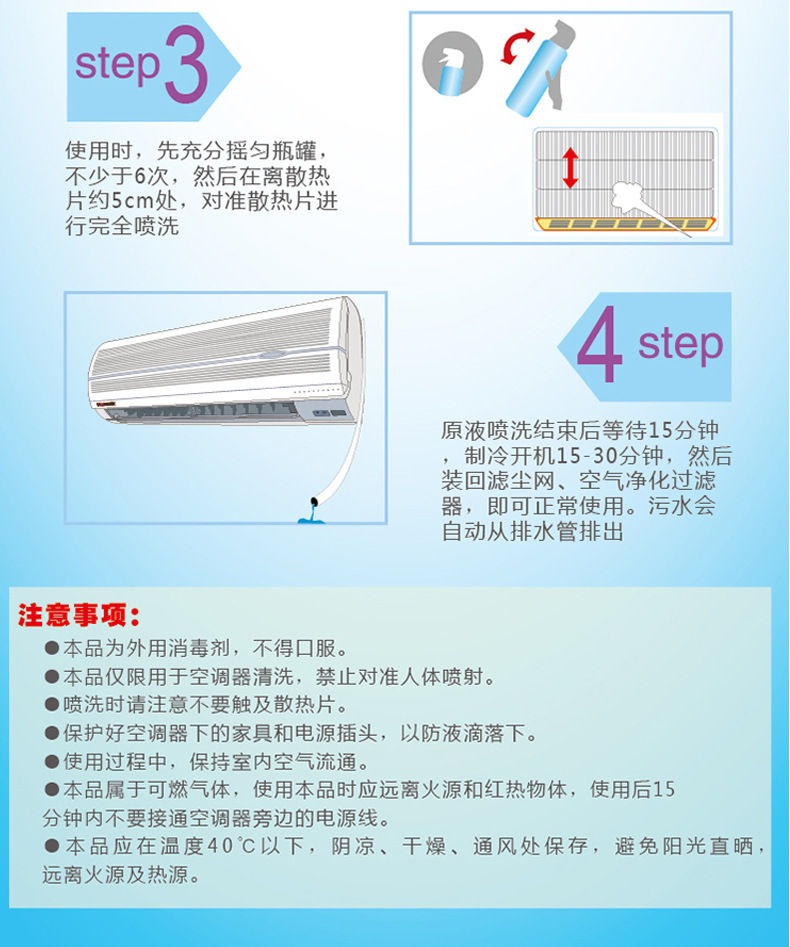 step 3

使用时，先充分摇匀瓶罐，不少于6次，然后在离散热片约5cm处，对准散热片进行完全喷洗

4 step

原液喷洗结束后等待15分钟，制冷开机15-30分钟，然后装回滤尘网、空气净化过滤器，即可正常使用。污水会自动从排水管排出

注意事项：
●本品为外用消毒剂，不得口服。
●本品仅限用于空调器清洗，禁止对准人体喷射。
●喷洗时请注意不要触及散热片。
●保护好空调器下的家具和电源插头，以防液滴落下。
●使用过程中，保持室内空气流通。
●本品属于可燃气体，使用本品时应远离火源和红热物体，使用后15分钟内不要接通空调器旁边的电源线。
●本品应在温度40℃以下，阴凉、干燥、通风处保存，避免阳光直晒，远离火源及热源。