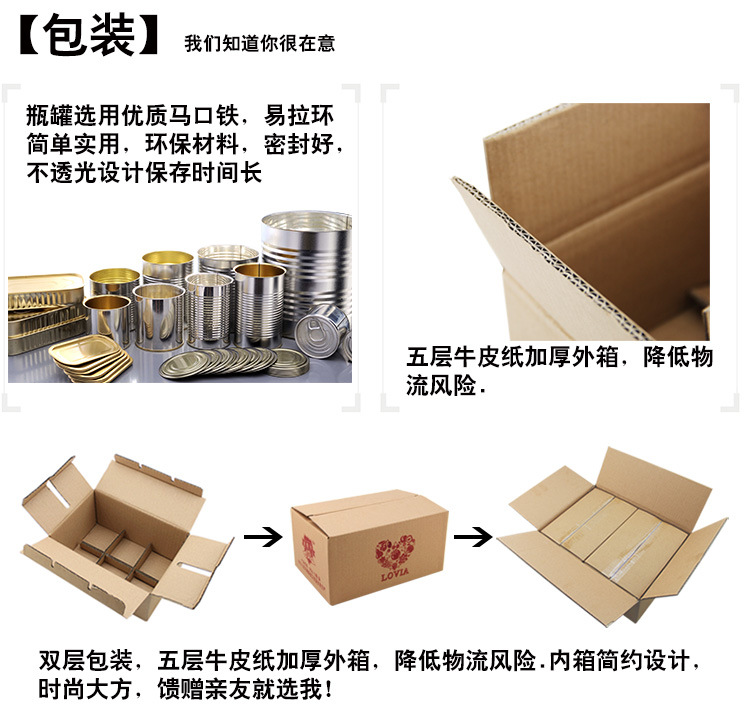 【包装】 我们知道你很在意

瓶罐选用优质马口铁，易拉环简单实用，环保材料，密封好，不透光设计保存时间长

五层牛皮纸加厚外箱，降低物流风险.

LOVIA

双层包装，五层牛皮纸加厚外箱，降低物流风险.内箱简约设计，时尚大方，馈赠亲友就选我！