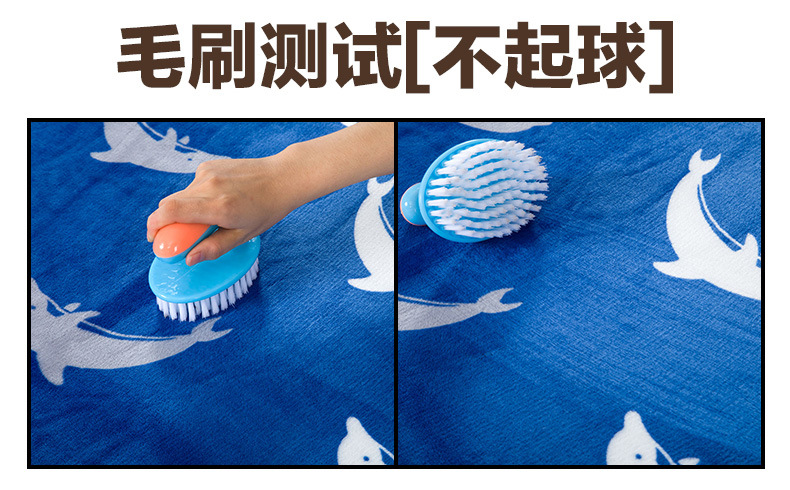 毛刷测试[不起球]