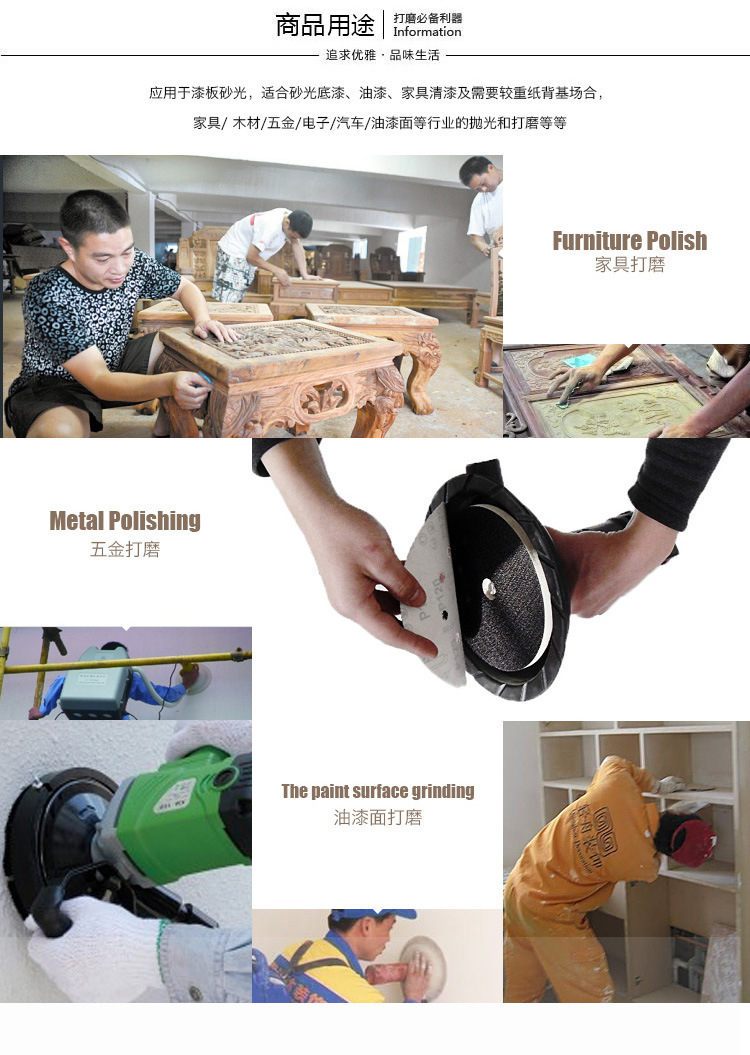 商品用途
打磨必备利器
Information

追求优雅 · 品味生活

应用于漆板砂光，适合砂光底漆、油漆、家具清漆及需要较重纸背基场合，

家具/ 木材/五金/电子/汽车/油漆面等行业的抛光和打磨等等

Furniture Polish
家具打磨

Metal Polishing
五金打磨

The paint surface grinding
油漆面打磨