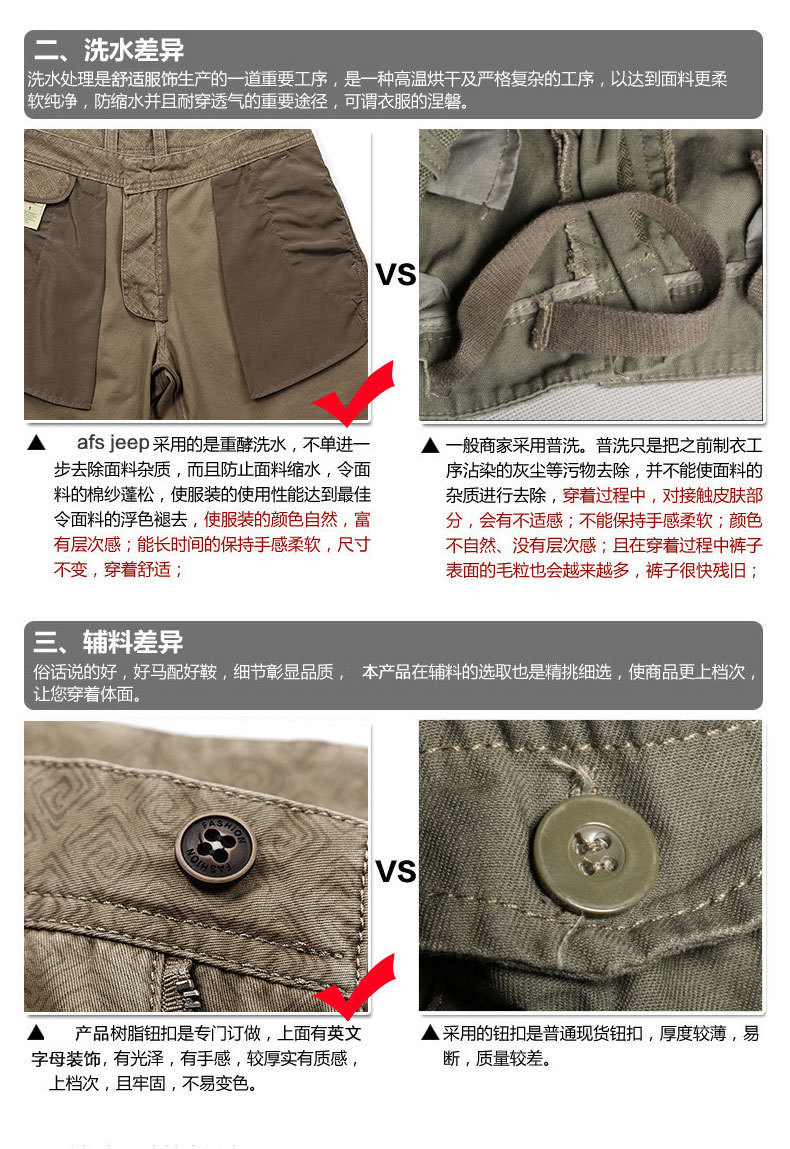 二、洗水差异

洗水处理是舒适服饰生产的一道重要工序，是一种高温烘干及严格复杂的工序，以达到面料更柔软纯净，防缩水并且耐穿透气的重要途径，可谓衣服的涅磐。

VS

▲ afs jeep 采用的是重酵洗水，不单进一步去除面料杂质，而且防止面料缩水，令面料的棉纱蓬松，使服装的使用性能达到最佳令面料的浮色褪去，使服装的颜色自然，富有层次感；能长时间的保持手感柔软，尺寸不变，穿着舒适；

▲ 一般商家采用普洗。普洗只是把之前制衣工序沾染的灰尘等污物去除，并不能使面料的杂质进行去除，穿着过程中，对接触皮肤部分，会有不适感；不能保持手感柔软；颜色不自然、没有层次感；且在穿着过程中裤子表面的毛粒也会越来越多，裤子很快残旧；

三、辅料差异

俗话说的好，好马配好鞍，细节彰显品质， 本产品在辅料的选取也是精挑细选，使商品更上档次，让您穿着体面。

FASHION FASHION

VS

▲ 产品树脂钮扣是专门订做，上面有英文字母装饰，有光泽，有手感，较厚实有质感，上档次，且牢固，不易变色。

▲ 采用的钮扣是普通现货钮扣，厚度较薄，易断，质量较差。