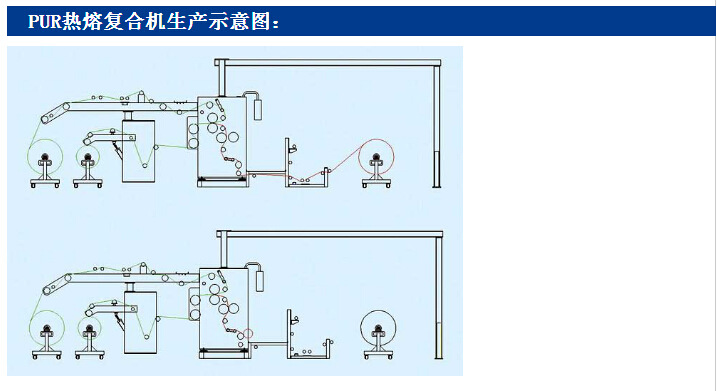 PUR热熔复合机生产示意图：