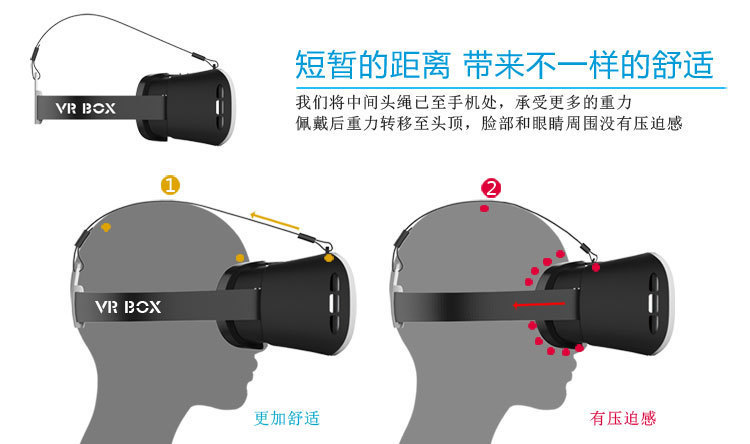 VR BOX

短暂的距离 带来不一样的舒适

我们将中间头绳已至手机处，承受更多的重力
佩戴后重力转移至头顶，脸部和眼睛周围没有压迫感

1

VR BOX

更加舒适

2

有压迫感