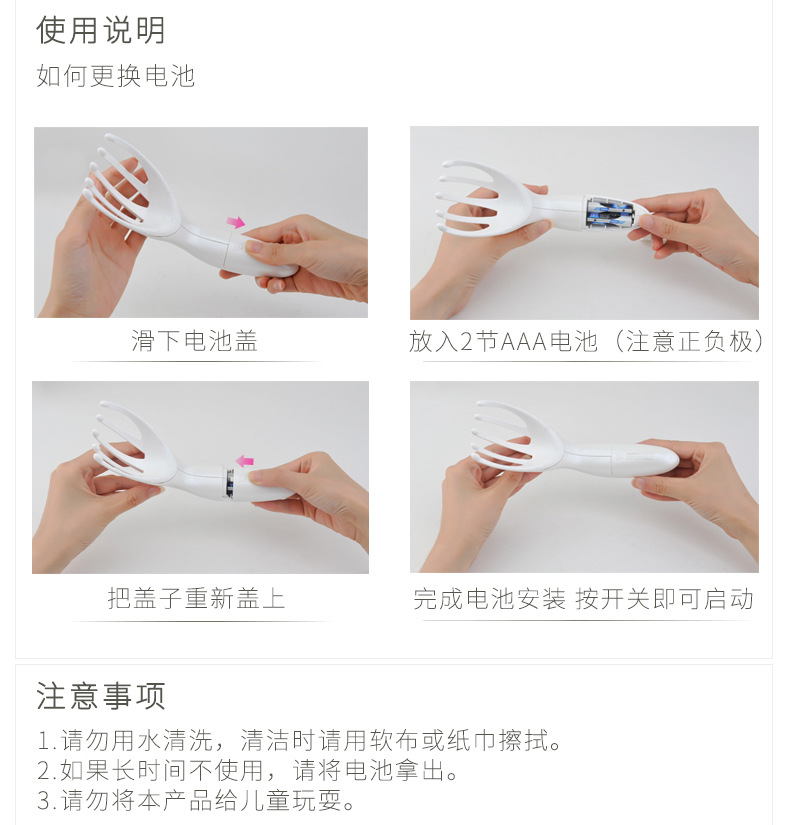 使用说明

如何更换电池

滑下电池盖

放入2节AAA电池（注意正负极）

把盖子重新盖上

完成电池安装 按开关即可启动

注意事项

1.请勿用水清洗，清洁时请用软布或纸巾擦拭。
2.如果长时间不使用，请将电池拿出。
3.请勿将本产品给儿童玩耍。