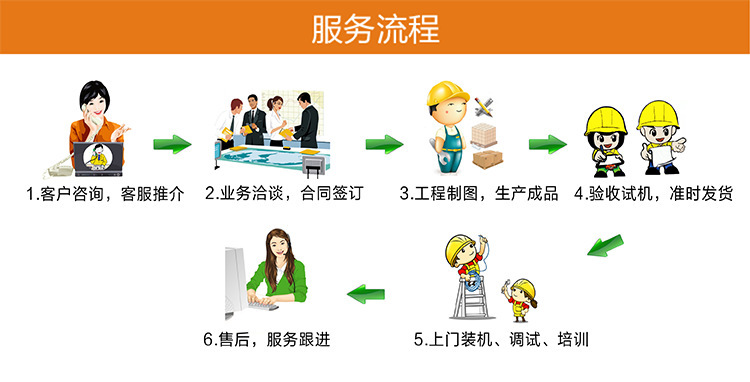 服务流程

1.客户咨询，客服推介

2.业务洽谈，合同签订

3.工程制图，生产成品

4.验收试机，准时发货

5.上门装机、调试、培训

6.售后，服务跟进