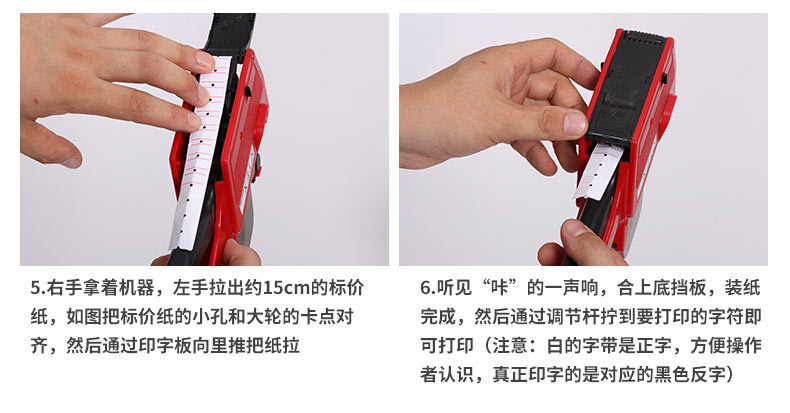 5.右手拿着机器，左手拉出约15cm的标价纸，如图把标价纸的小孔和大轮的卡点对齐，然后通过印字板向里推把纸拉

6.听见“咔”的一声响，合上底挡板，装纸完成，然后通过调节杆拧到要打印的字符即可打印（注意：白的字带是正字，方便操作者认识，真正印字的是对应的黑色反字）