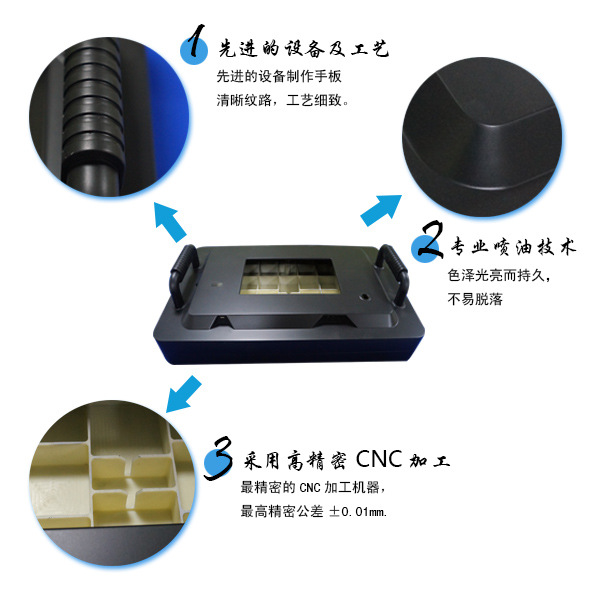 1 先进的设备及工艺
先进的设备制作手板
清晰纹路，工艺细致。

2 专业喷油技术
色泽光亮而持久，
不易脱落

3 采用高精密 CNC 加工
最精密的 CNC 加工机器，
最高精密公差 ±0.01mm.