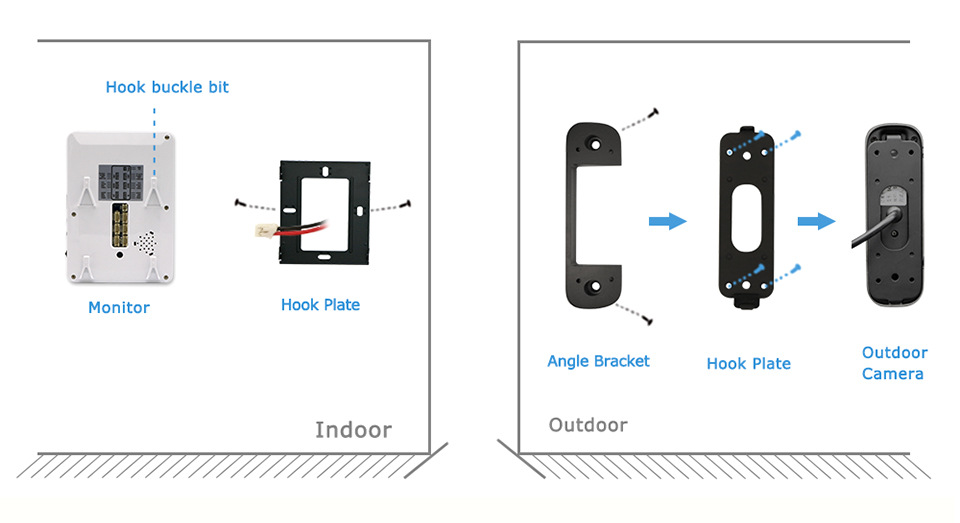 Hook buckle bit

Monitor

Hook Plate

Indoor

Angle Bracket

Hook Plate

Outdoor Camera

Outdoor