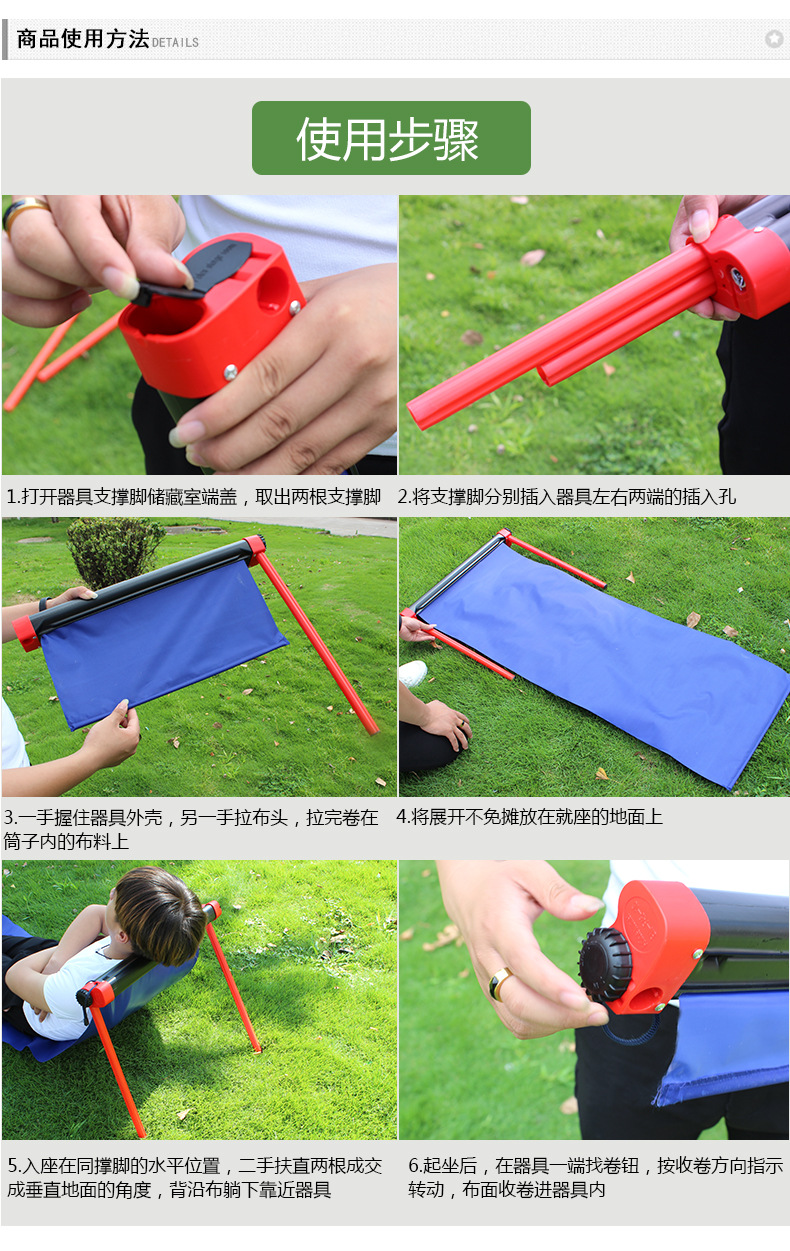 商品使用方法 DETAILS

使用步骤

1.打开器具支撑脚储藏室端盖，取出两根支撑脚

2.将支撑脚分别插入器具左右两端的插入孔

3.一手握住器具外壳，另一手拉布头，拉完卷在筒子内的布料上

4.将展开不免摊放在就座的地面上

5.入座在同撑脚的水平位置，二手扶直两根成交成垂直地面的角度，背沿布躺下靠近器具

6.起坐后，在器具一端找卷钮，按收卷方向指示转动，布面收卷进器具内