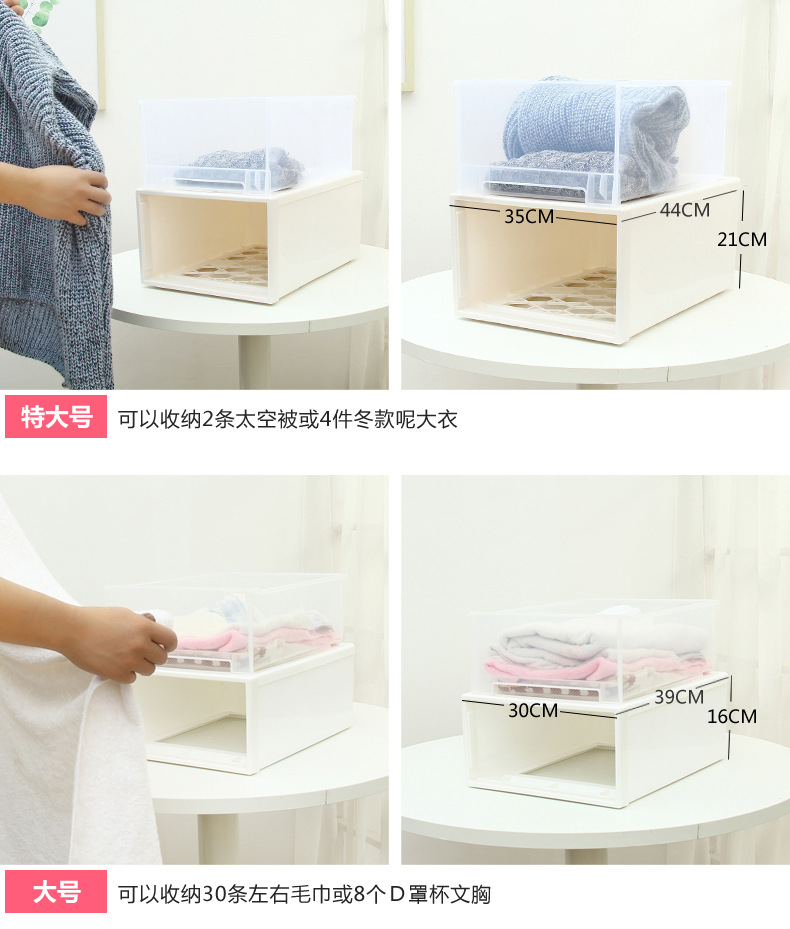 35CM
44CM
21CM

特大号 可以收纳2条太空被或4件冬款呢大衣

30CM
39CM
16CM

大号 可以收纳30条左右毛巾或8个D罩杯文胸