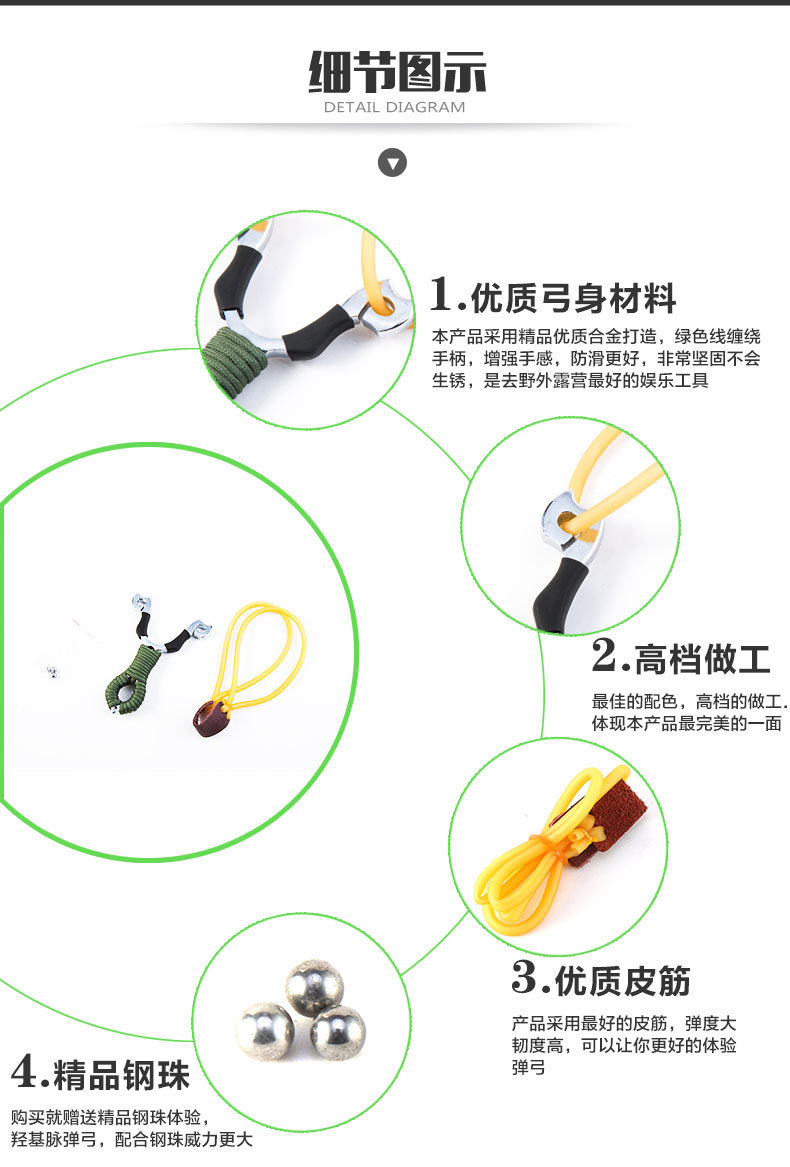 细节图示
DETAIL DIAGRAM

1.优质弓身材料
本产品采用精品优质合金打造，绿色线缠绕手柄，增强手感，防滑更好，非常坚固不会生锈，是去野外露营最好的娱乐工具

2.高档做工
最佳的配色，高档的做工.体现本产品最完美的一面

3.优质皮筋
产品采用最好的皮筋，弹度大韧度高，可以让你更好的体验弹弓

4.精品钢珠
购买就赠送精品钢珠体验，羟基脉弹弓，配合钢珠威力更大