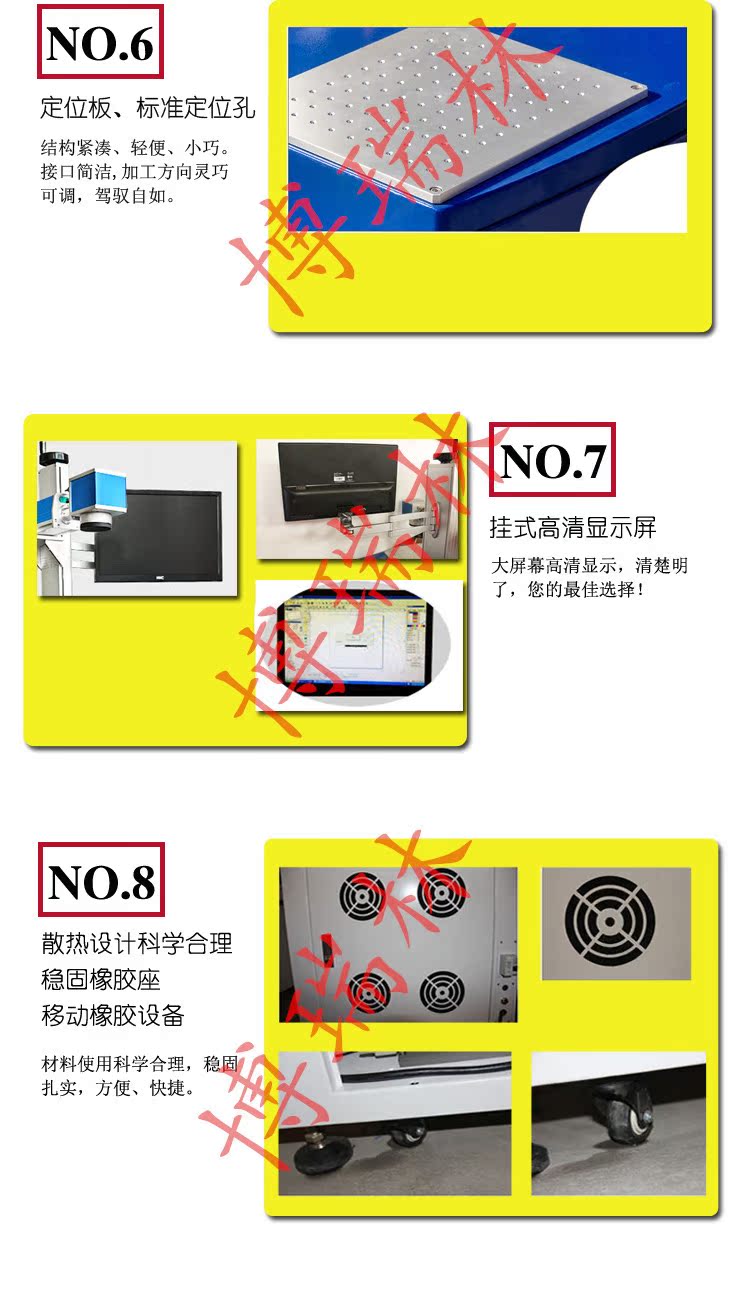 NO.6

定位板、标准定位孔

结构紧凑、轻便、小巧。接口简洁,加工方向灵巧可调，驾驭自如。

博瑞林

NO.7

挂式高清显示屏

大屏幕高清显示，清楚明了，您的最佳选择！

博瑞林

NO.8

散热设计科学合理
稳固橡胶座
移动橡胶设备

材料使用科学合理，稳固扎实，方便、快捷。

博瑞林