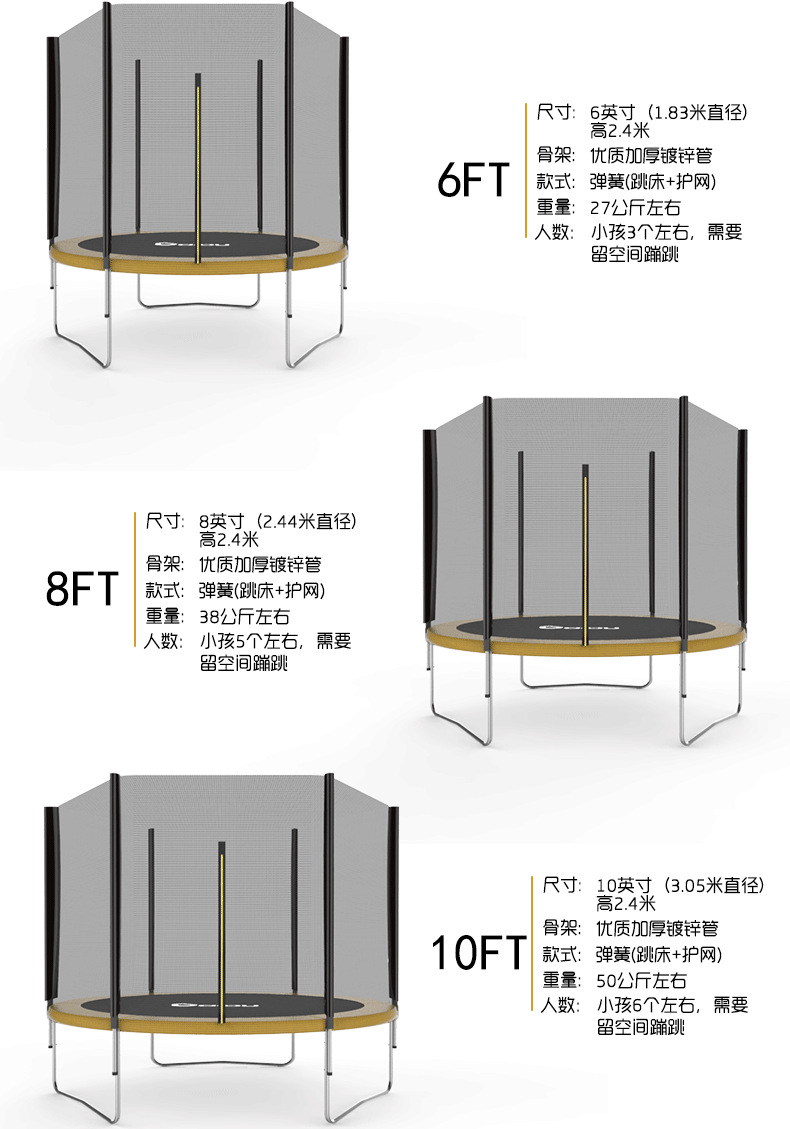 6FT

尺寸: 6英寸（1.83米直径）高2.4米
骨架: 优质加厚镀锌管
款式: 弹簧(跳床+护网)
重量: 27公斤左右
人数: 小孩3个左右，需要留空间蹦跳

8FT

尺寸: 8英寸（2.44米直径）高2.4米
骨架: 优质加厚镀锌管
款式: 弹簧(跳床+护网)
重量: 38公斤左右
人数: 小孩5个左右，需要留空间蹦跳

10FT

尺寸: 10英寸（3.05米直径）高2.4米
骨架: 优质加厚镀锌管
款式: 弹簧(跳床+护网)
重量: 50公斤左右
人数: 小孩6个左右，需要留空间蹦跳