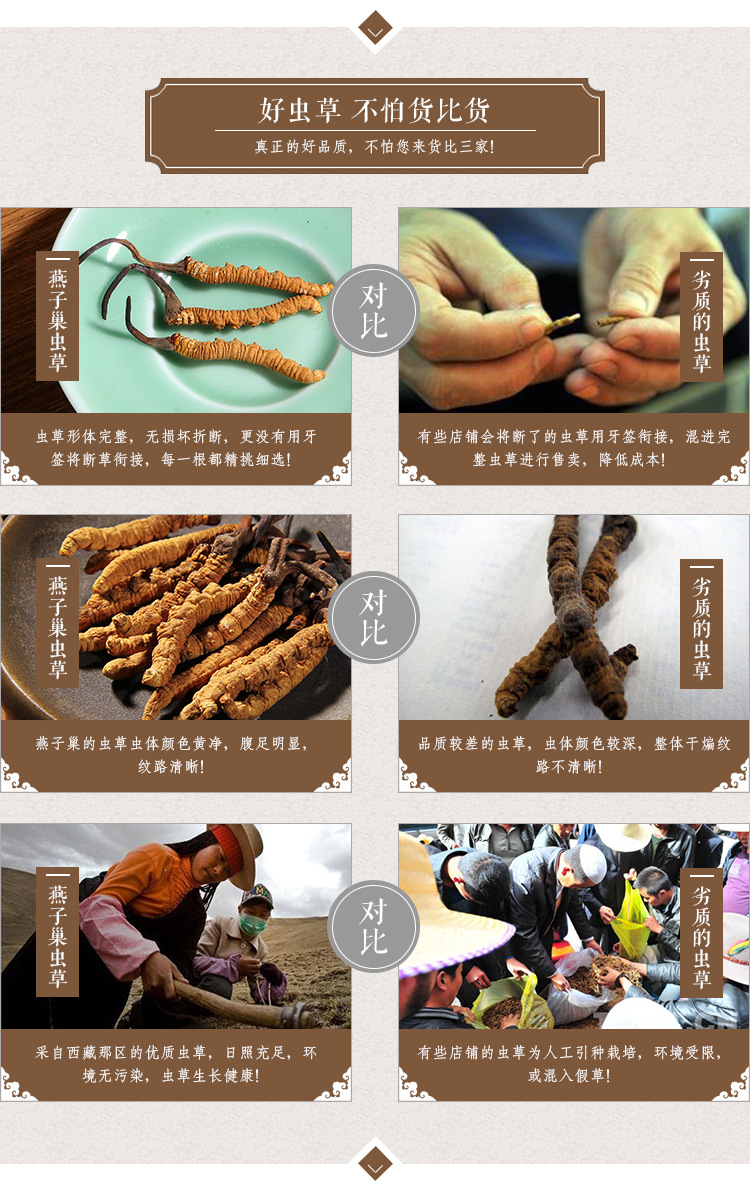 好虫草 不怕货比货

真正的好品质，不怕您来货比三家!

燕子巢虫草

对比

劣质的虫草

虫草形体完整，无损坏折断，更没有用牙签将断草衔接，每一根都精挑细选!

有些店铺会将断了的虫草用牙签衔接，混进完整虫草进行售卖，降低成本!

燕子巢虫草

对比

劣质的虫草

燕子巢的虫草虫体颜色黄净，腹足明显，纹路清晰!

品质较差的虫草，虫体颜色较深，整体干煸纹路不清晰!

燕子巢虫草

对比

劣质的虫草

采自西藏那区的优质虫草，日照充足，环境无污染，虫草生长健康!

有些店铺的虫草为人工引种栽培，环境受限，或混入假草!