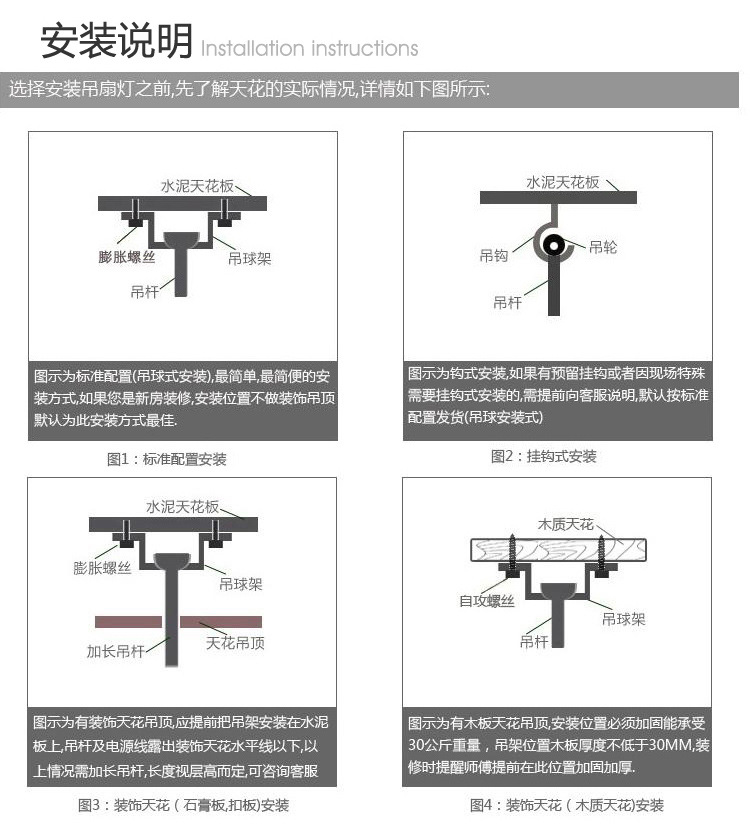 安装说明 Installation instructions

选择安装吊扇灯之前,先了解天花的实际情况,详情如下图所示:

水泥天花板

膨胀螺丝

吊球架

吊杆

图示为标准配置(吊球式安装),最简单,最简便的安装方式,如果您是新房装修,安装位置不做装饰吊顶默认为此安装方式最佳.

图1:标准配置安装

水泥天花板

吊钩

吊轮

吊杆

图示为钩式安装,如果有预留挂钩或者因现场特殊需要挂钩式安装的,需提前向客服说明,默认按标准配置发货(吊球安装式)

图2:挂钩式安装

水泥天花板

膨胀螺丝

吊球架

加长吊杆

天花吊顶

图示为有装饰天花吊顶,应提前把吊架安装在水泥板上,吊杆及电源线露出装饰天花水平线以下,以上情况需加长吊杆,长度视层高而定,可咨询客服

图3:装饰天花(石膏板,扣板)安装

木质天花

自攻螺丝

吊球架

吊杆

图示为有木板天花吊顶,安装位置必须加固能承受30公斤重量,吊架位置木板厚度不低于30MM,装修时提醒师傅提前在此位置加固加厚.

图4:装饰天花(木质天花)安装