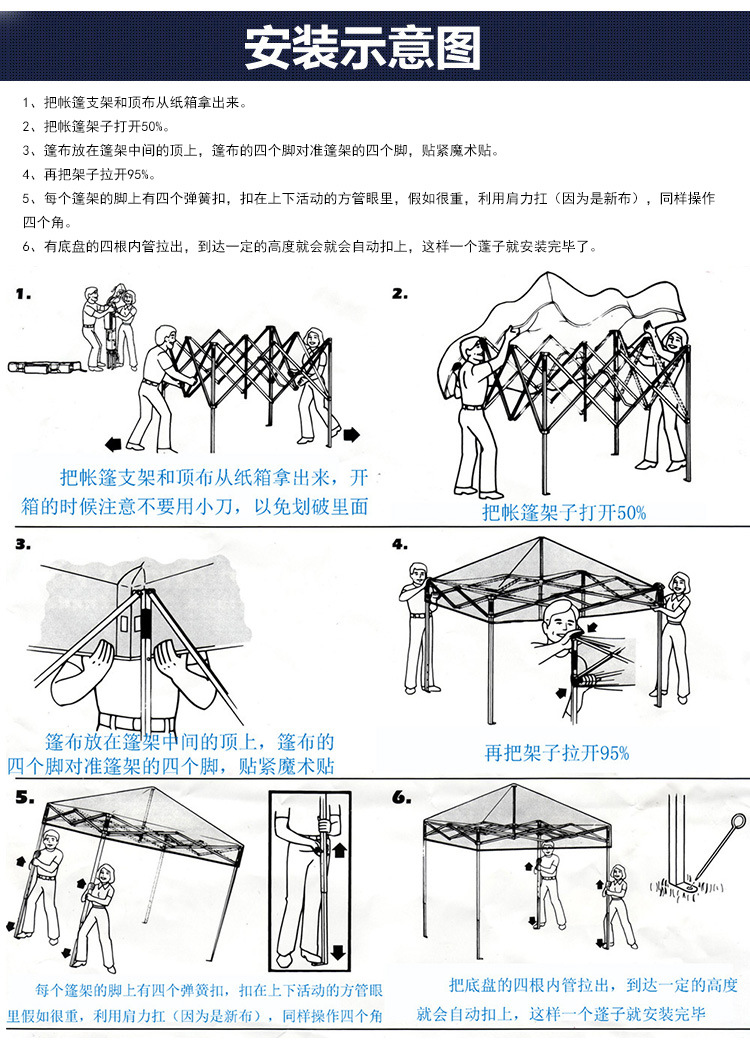 安装示意图

1、把帐篷支架和顶布从纸箱拿出来。

2、把帐篷架子打开50%。

3、篷布放在篷架中间的顶上，篷布的四个脚对准篷架的四个脚，贴紧魔术贴。

4、再把架子拉开95%。

5、每个篷架的脚上有四个弹簧扣，扣在上下活动的方管眼里，假如很重，利用肩力扛（因为是新布），同样操作四个角。

6、有底盘的四根内管拉出，到达一定的高度就会就会自动扣上，这样一个蓬子就安装完毕了。

1.

把帐篷支架和顶布从纸箱拿出来，开箱的时候注意不要用小刀，以免划破里面

2.

把帐篷架子打开50%

3.

篷布放在篷架中间的顶上，篷布的四个脚对准篷架的四个脚，贴紧魔术贴

4.

再把架子拉开95%

5.

每个篷架的脚上有四个弹簧扣，扣在上下活动的方管眼里假如很重，利用肩力扛（因为是新布），同样操作四个角

6.

把底盘的四根内管拉出，到达一定的高度就会自动扣上，这样一个蓬子就安装完毕