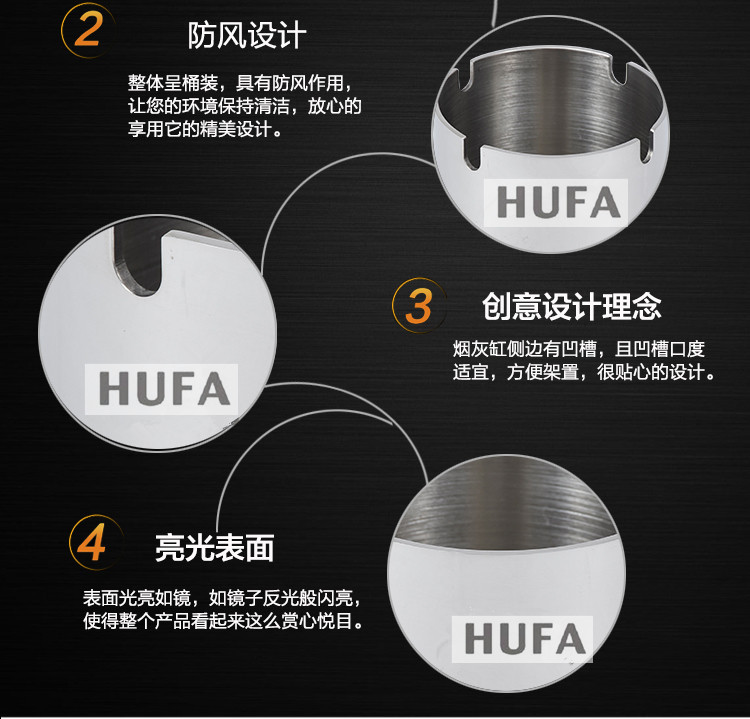 2 防风设计

整体呈桶装，具有防风作用，让您的环境保持清洁，放心的享用它的精美设计。

HUFA

HUFA

3 创意设计理念

烟灰缸侧边有凹槽，且凹槽口度适宜，方便架置，很贴心的设计。

4 亮光表面

表面光亮如镜，如镜子反光般闪亮，使得整个产品看起来这么赏心悦目。

HUFA