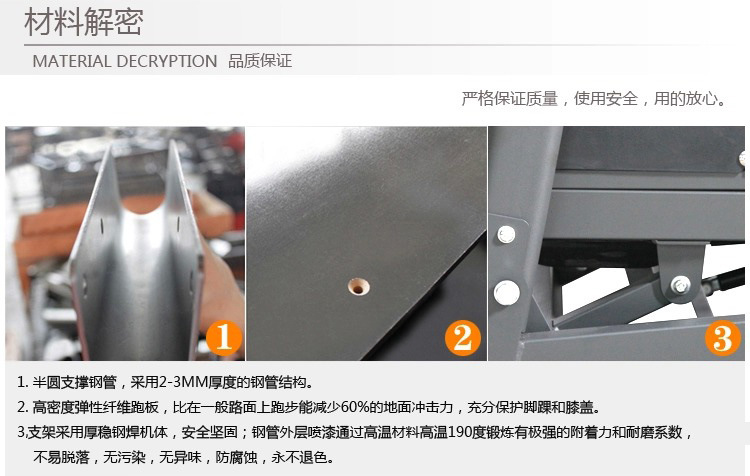 材料解密

MATERIAL DECRYPTION 品质保证

严格保证质量，使用安全，用的放心。

1

2

3

1. 半圆支撑钢管，采用2-3MM厚度的钢管结构。

2. 高密度弹性纤维跑板，比在一般路面上跑步能减少60%的地面冲击力，充分保护脚踝和膝盖。

3,支架采用厚稳钢焊机体，安全坚固；钢管外层喷漆通过高温材料高温190度锻炼有极强的附着力和耐磨系数，不易脱落，无污染，无异味，防腐蚀，永不退色。