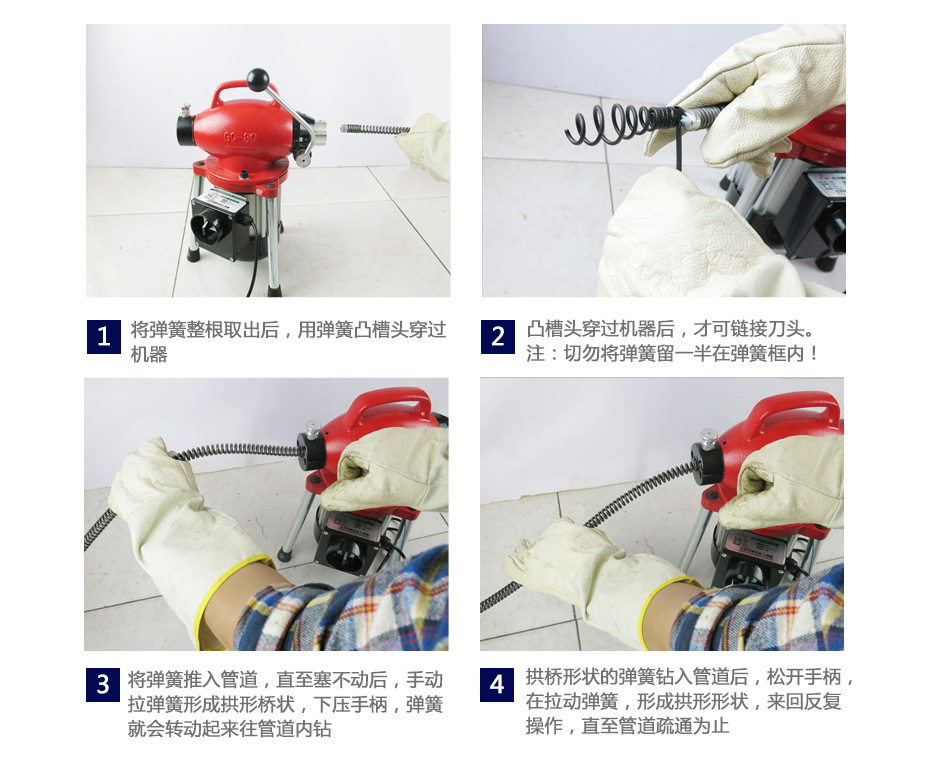 GQ-80

1 将弹簧整根取出后，用弹簧凸槽头穿过机器

2 凸槽头穿过机器后，才可链接刀头。
注：切勿将弹簧留一半在弹簧框内！

3 将弹簧推入管道，直至塞不动后，手动拉弹簧形成拱形桥状，下压手柄，弹簧就会转动起来往管道内钻

4 拱桥形状的弹簧钻入管道后，松开手柄，在拉动弹簧，形成拱形形状，来回反复操作，直至管道疏通为止