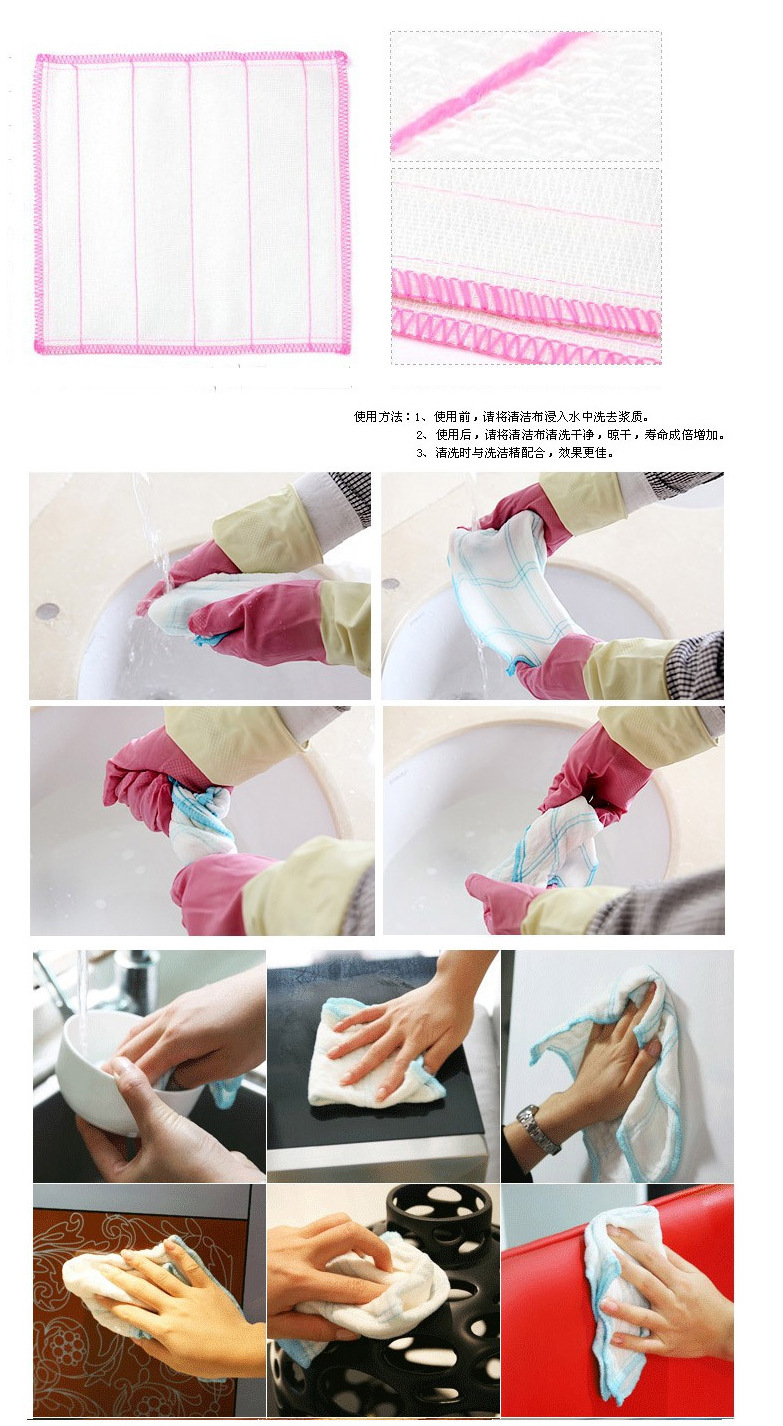 使用方法：1、使用前，请将清洁布浸入水中洗去浆质。
2、使用后，请将清洁布清洗干净，晾干，寿命成倍增加。
3、清洗时与洗洁精配合，效果更佳。