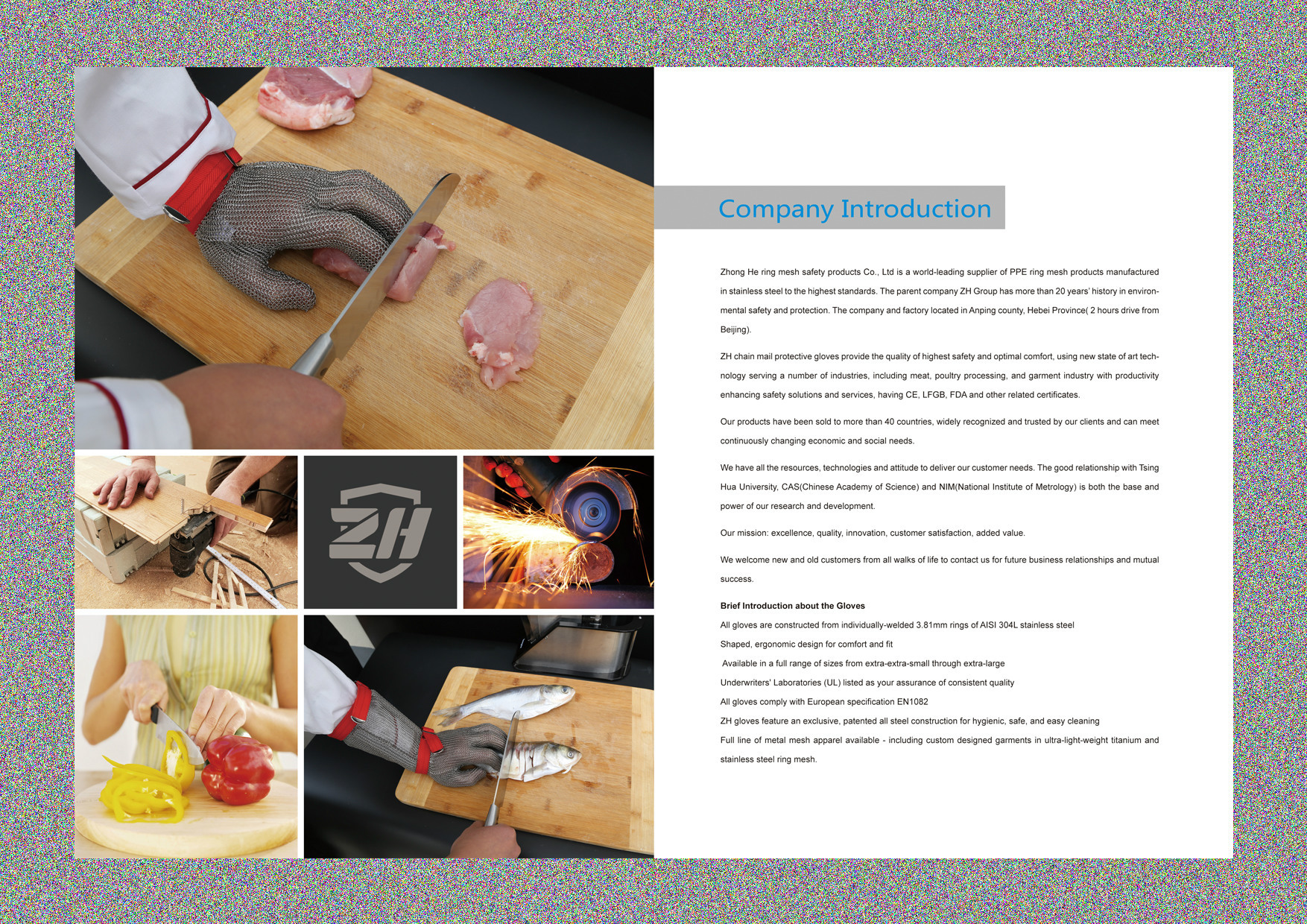 ZH

Company Introduction

Zhong He ring mesh safety products Co., Ltd is a world-leading supplier of PPE ring mesh products manufactured in stainless steel to the highest standards. The parent company ZH Group has more than 20 years' history in environmental safety and protection. The company and factory located in Anping county, Hebei Province( 2 hours drive from Beijing).

ZH chain mail protective gloves provide the quality of highest safety and optimal comfort, using new state of art technology serving a number of industries, including meat, poultry processing, and garment industry with productivity enhancing safety solutions and services, having CE, LFGB, FDA and other related certificates.

Our products have been sold to more than 40 countries, widely recognized and trusted by our clients and can meet continuously changing economic and social needs.

We have all the resources, technologies and attitude to deliver our customer needs. The good relationship with Tsing Hua University, CAS(Chinese Academy of Science) and NIM(National Institute of Metrology) is both the base and power of our research and development.

Our mission: excellence, quality, innovation, customer satisfaction, added value.

We welcome new and old customers from all walks of life to contact us for future business relationships and mutual success.

Brief Introduction about the Gloves

All gloves are constructed from individually-welded 3.81mm rings of AISI 304L stainless steel

Shaped, ergonomic design for comfort and fit

Available in a full range of sizes from extra-extra-small through extra-large

Underwriters' Laboratories (UL) listed as your assurance of consistent quality

All gloves comply with European specification EN1082

ZH gloves feature an exclusive, patented all steel construction for hygienic, safe, and easy cleaning

Full line of metal mesh apparel available - including custom designed garments in ultra-light-weight titanium and stainless steel ring mesh.