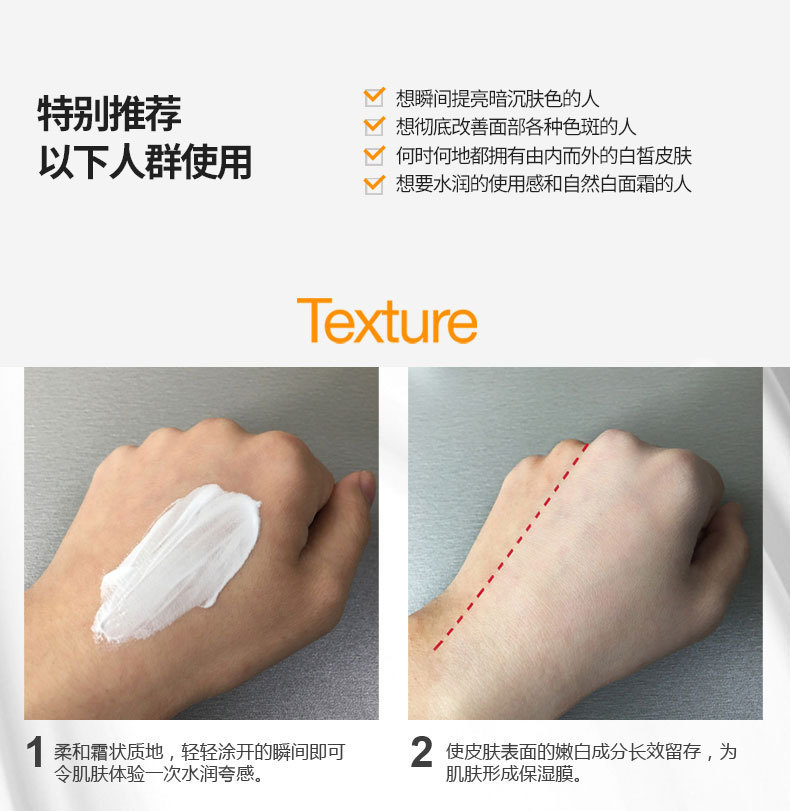 特别推荐
以下人群使用

想瞬间提亮暗沉肤色的人
想彻底改善面部各种色斑的人
何时何地都拥有由内而外的白皙皮肤
想要水润的使用感和自然白面霜的人

Texture

1 柔和霜状质地，轻轻涂开的瞬间即可令肌肤体验一次水润夸感。

2 使皮肤表面的嫩白成分长效留存，为肌肤形成保湿膜。