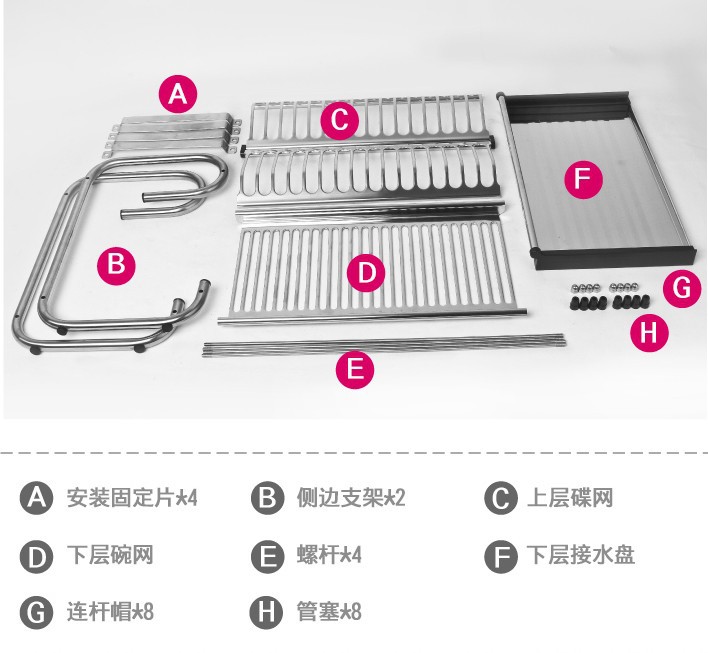 A
C
F
B
D
G
H
E

A 安装固定片*4
B 侧边支架*2
C 上层碟网
D 下层碗网
E 螺杆*4
F 下层接水盘
G 连杆帽*8
H 管塞*8