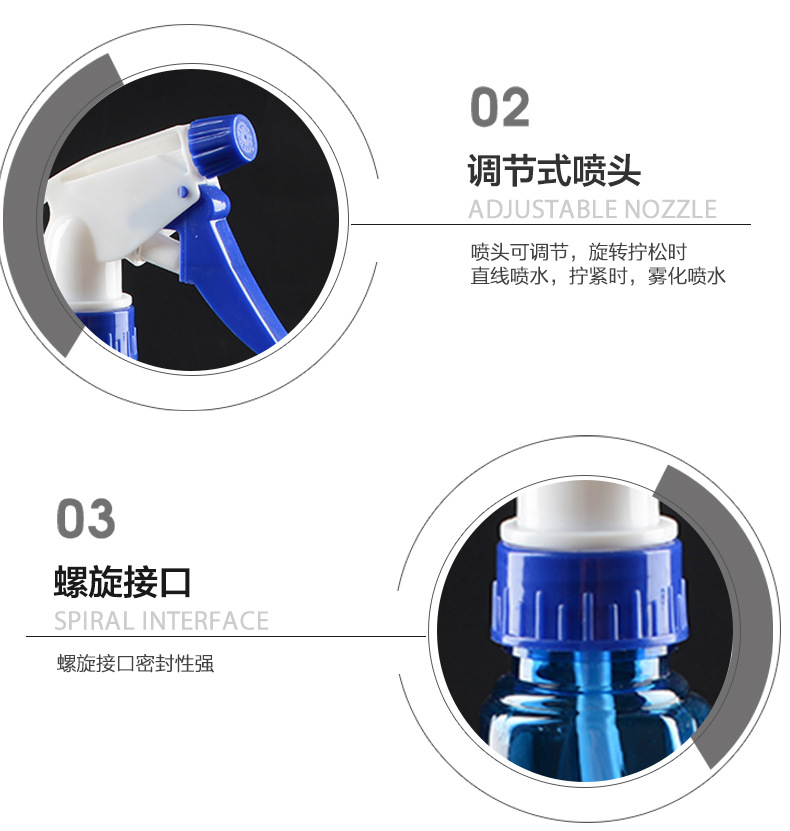 02

调节式喷头

ADJUSTABLE NOZZLE

喷头可调节，旋转拧松时
直线喷水，拧紧时，雾化喷水

03

螺旋接口

SPIRAL INTERFACE

螺旋接口密封性强